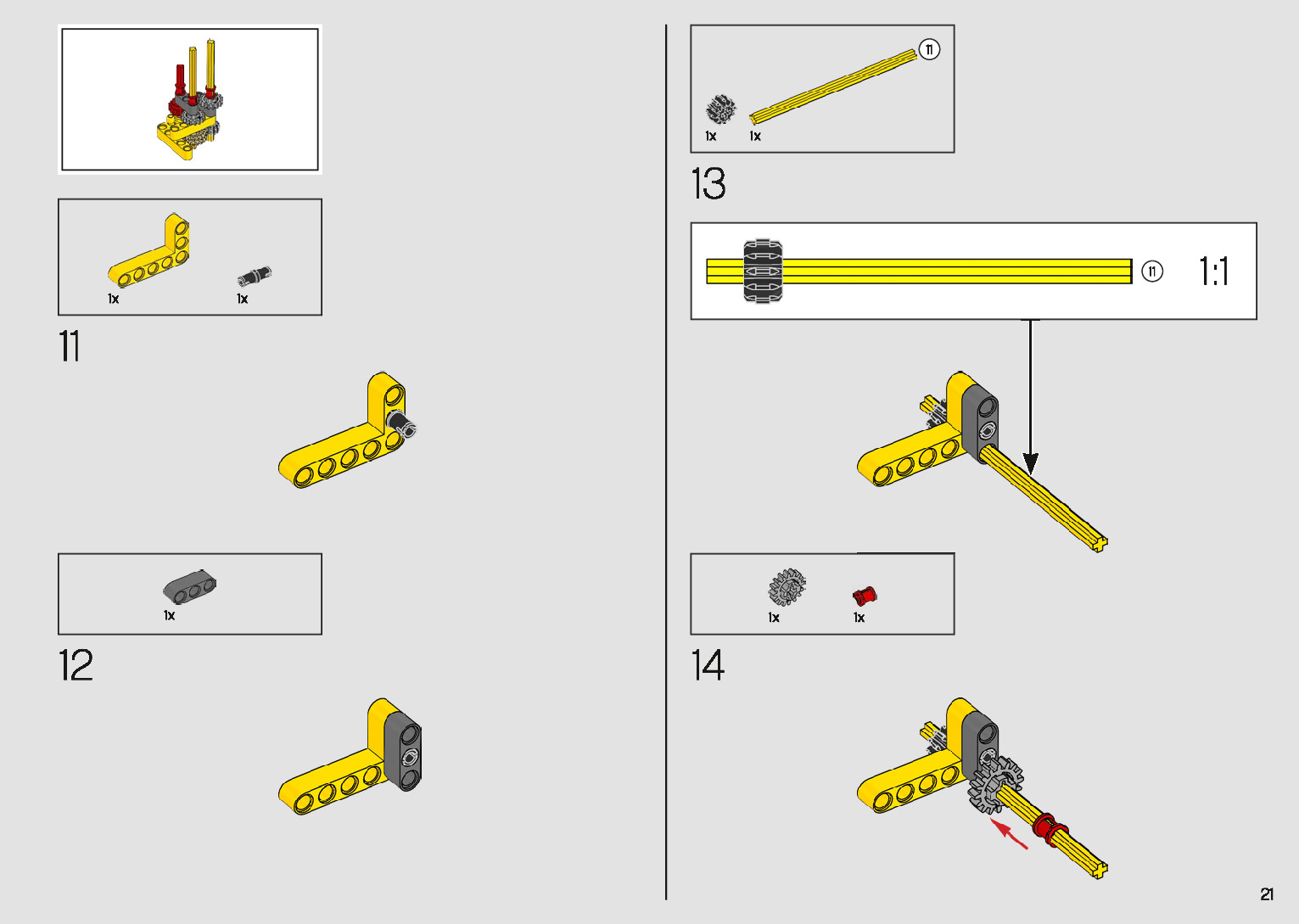 1x
1x
11

1x
12

11
1x
1x
13

11
1:1

1x
1x
14

21