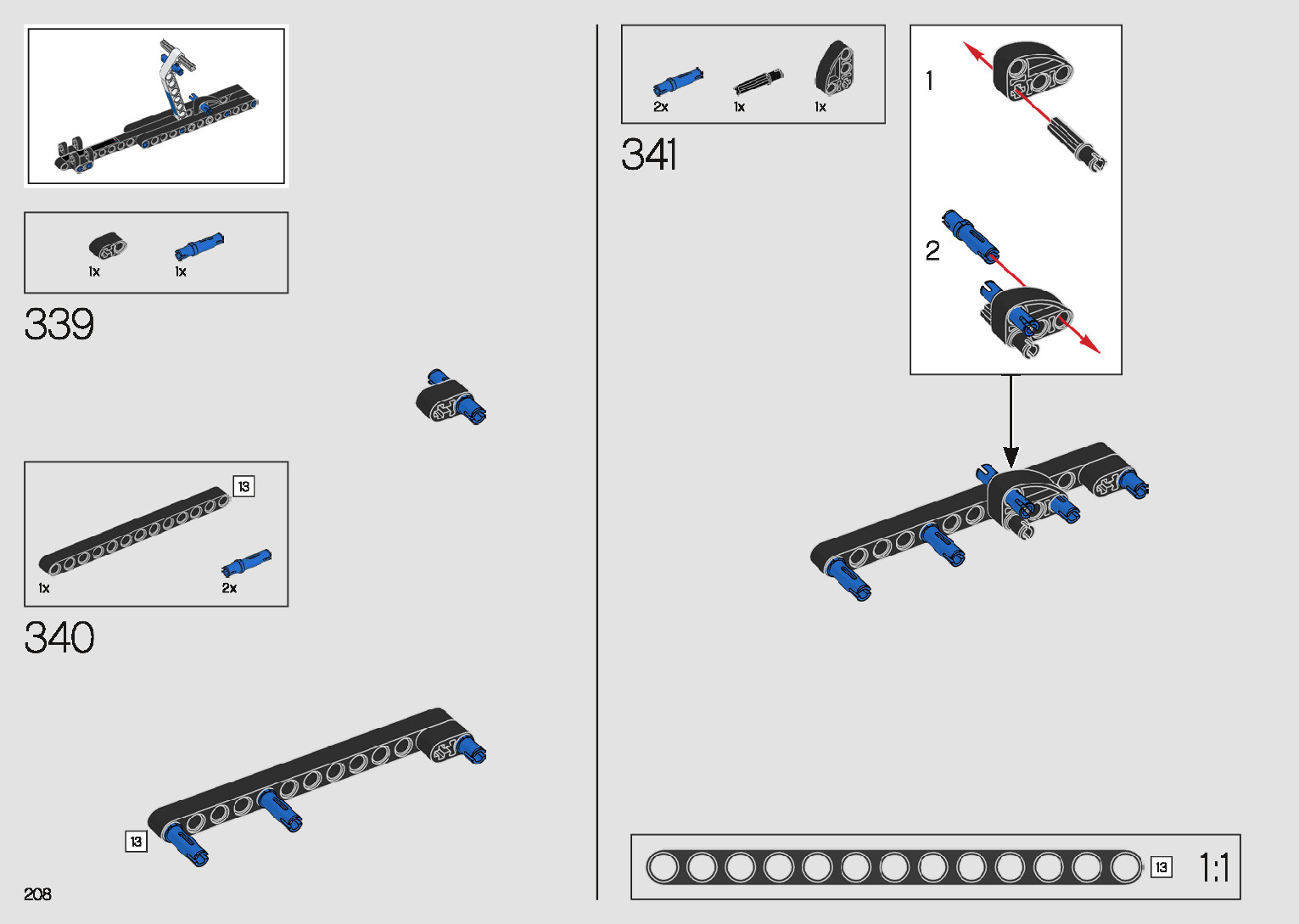 1x 1x

339

13

1x 2x

340

13

208

2x 1x 1x

341

1

2

13 1:1