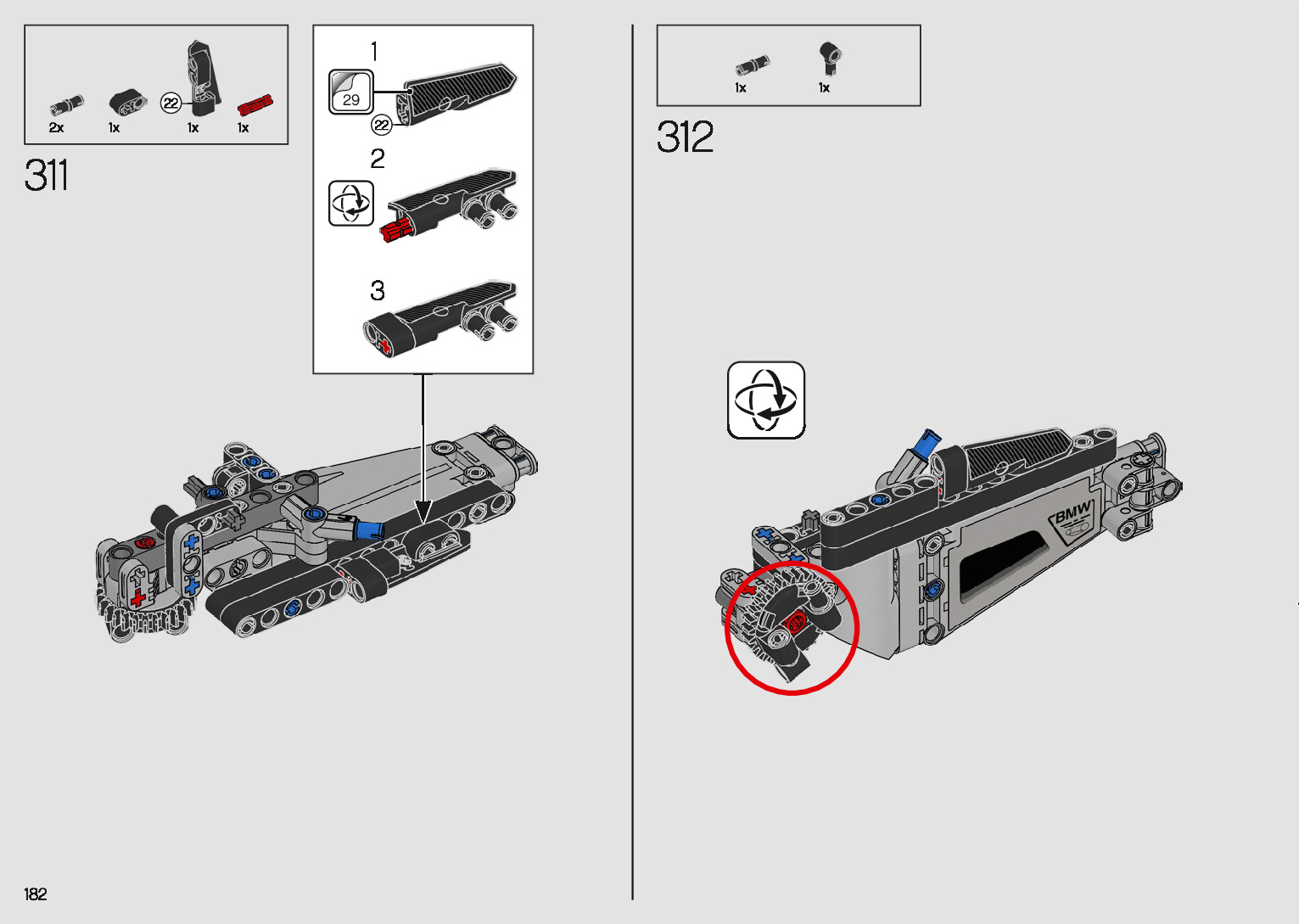 2x 1x 22 1x 1x

311

1

29

22

2

3

1x 1x

312

BMW

182