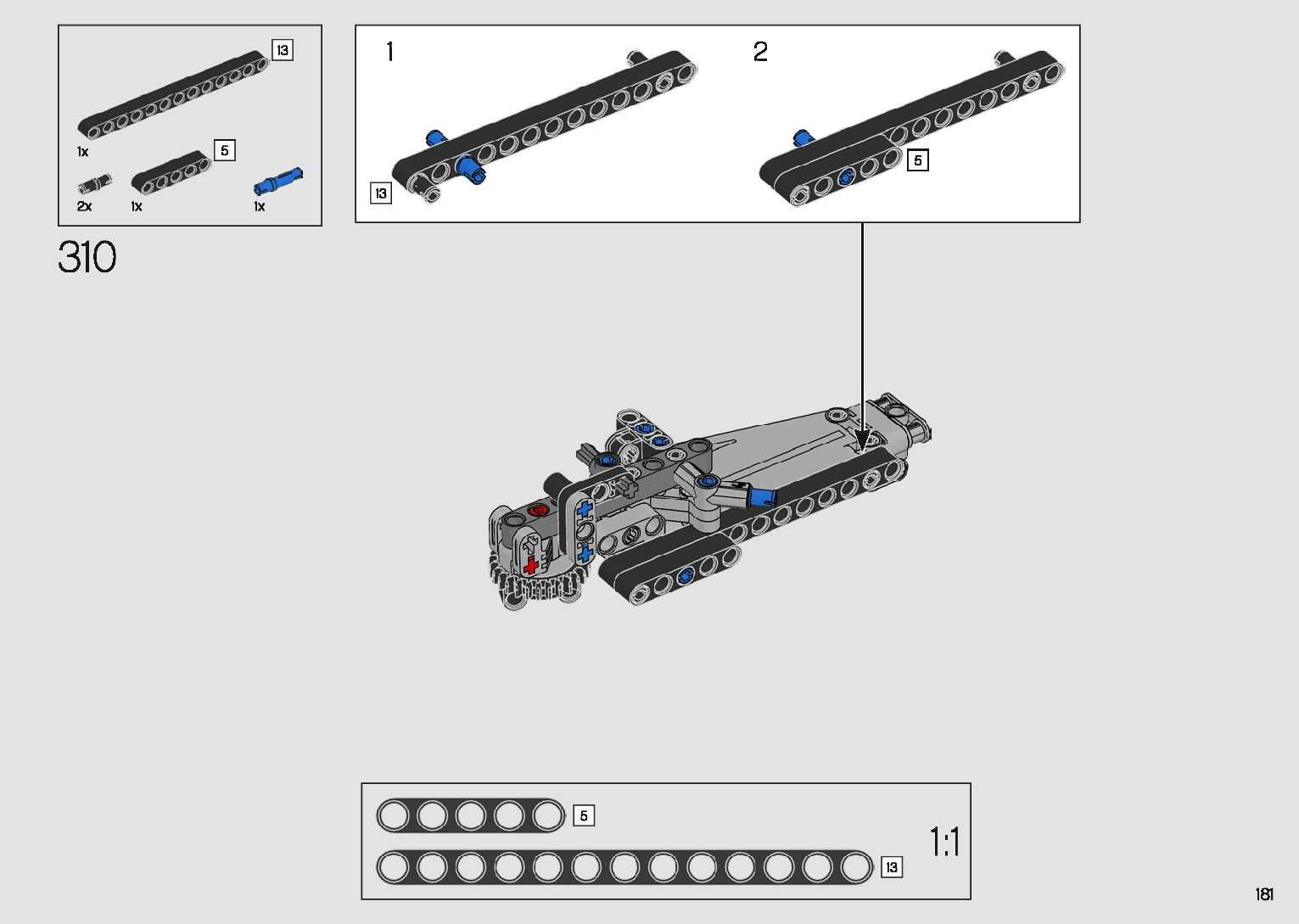 13

1x

5

2x 1x 1x

310

1

13

2

5

5

13

1:1

181