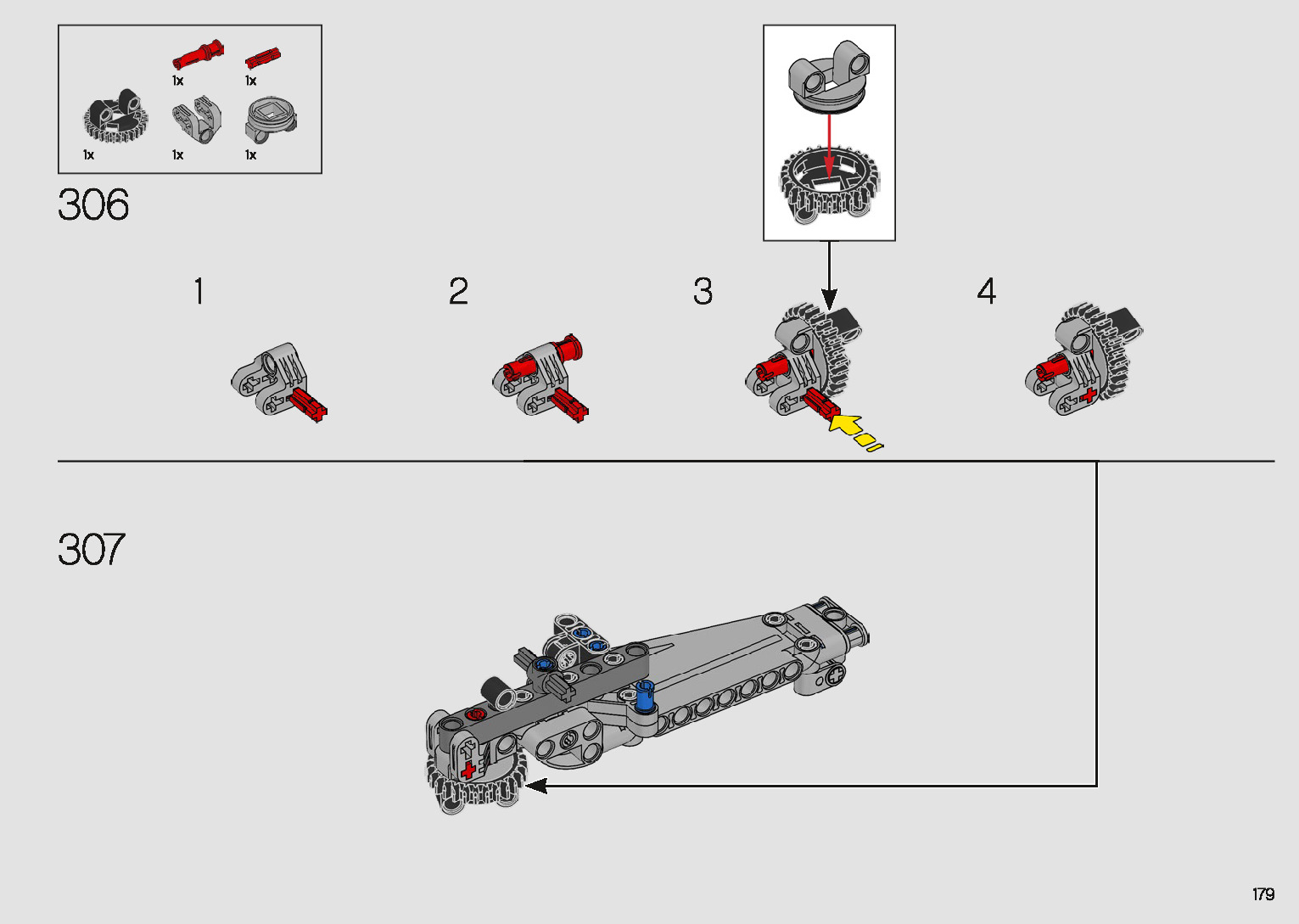 1x 1x

1x 1x 1x

306

1 2 3 4

307

179