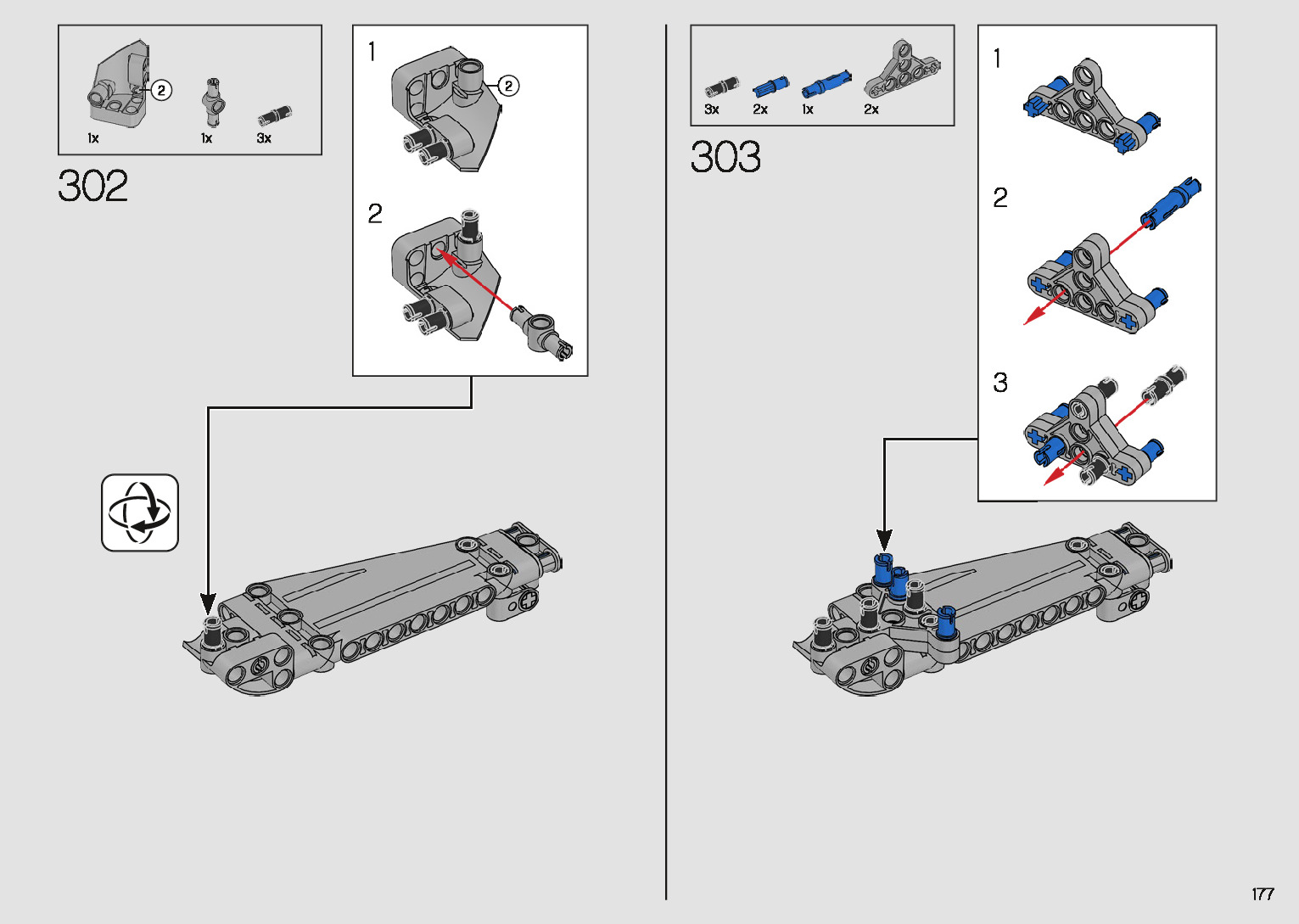 2

1x 1x 3x

302

1

2

2

3x 2x 1x 2x

303

1

2

3

177