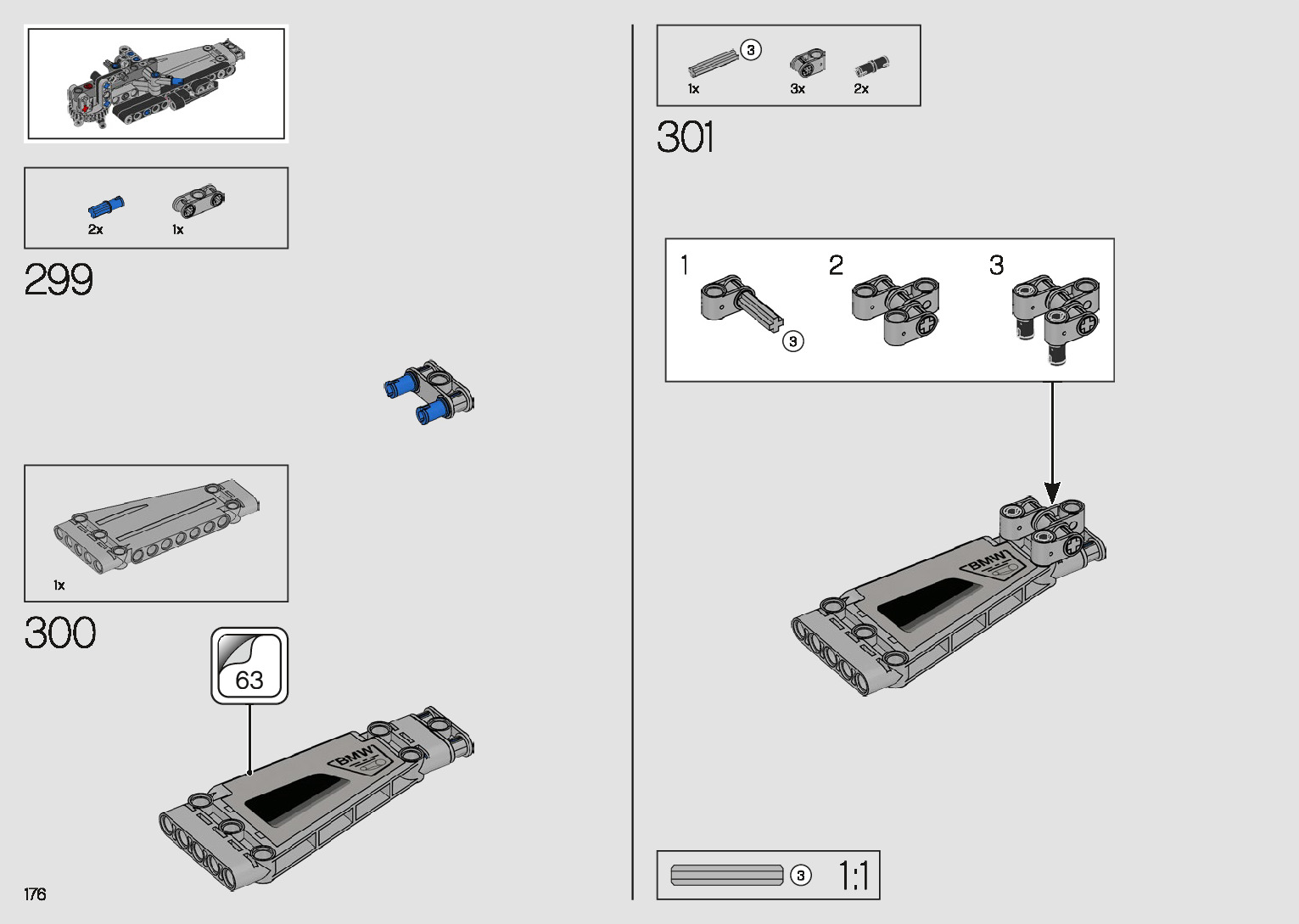 2x 1x

299

1x

300

63

BMW

176

3

1x 3x 2x

301

1

3

2

3

BMW

3 1:1