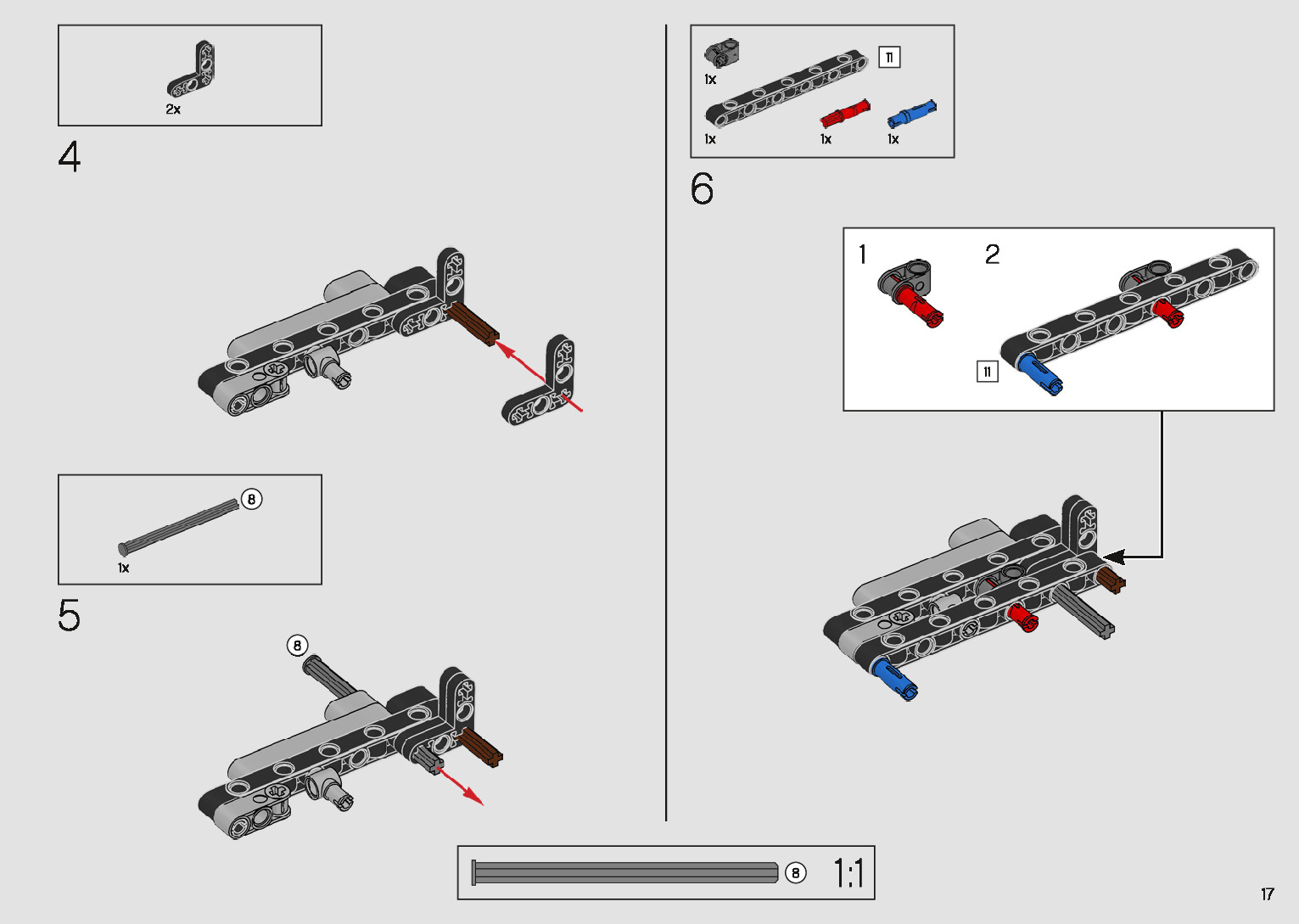 2x

4

8

1x

5

8

1x

11

1x

1x

1x

6

1

2

11

8

1:1

17