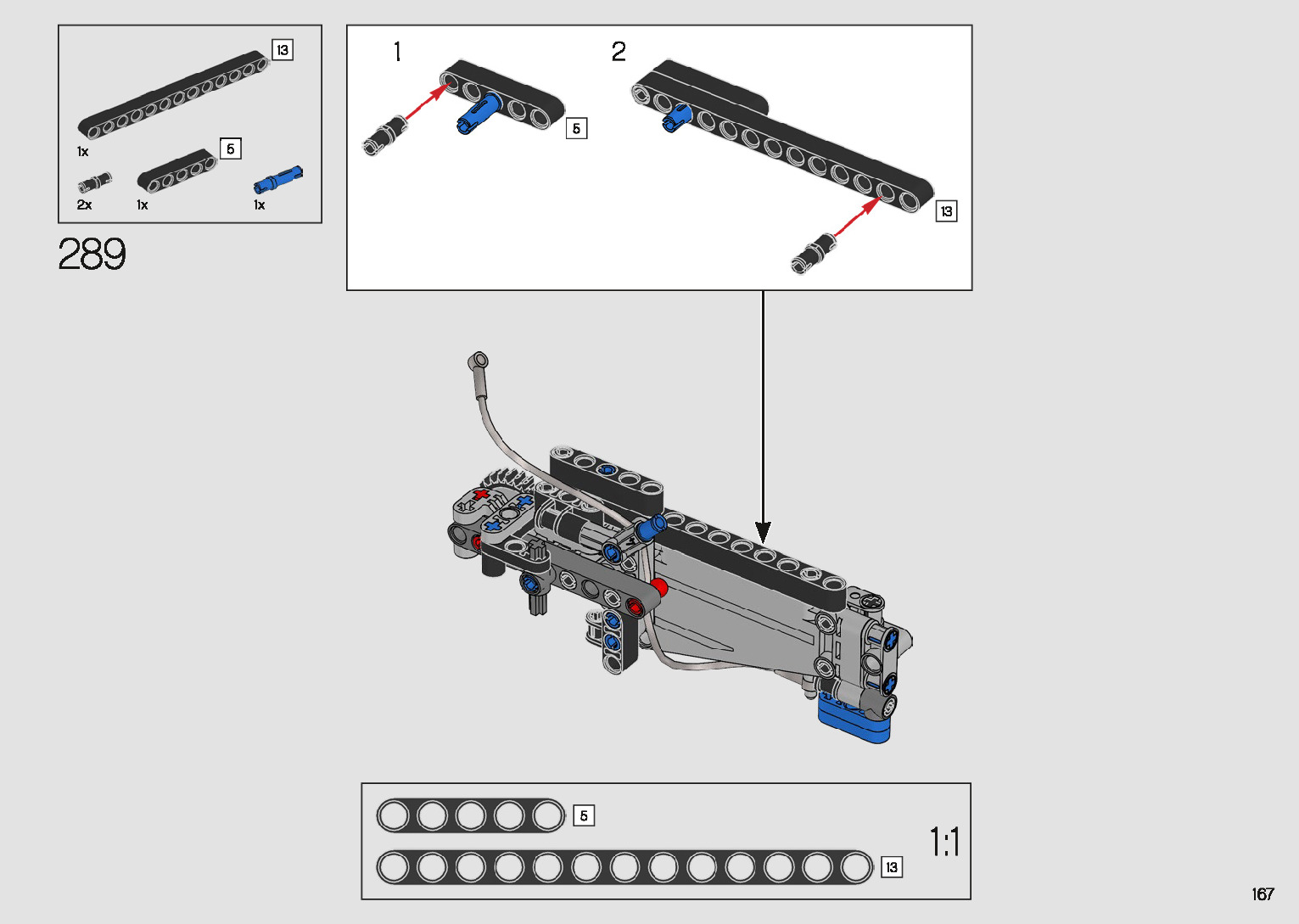 13

1x

5

2x

1x

1x

289

1

5

2

13

5

13

1:1

167