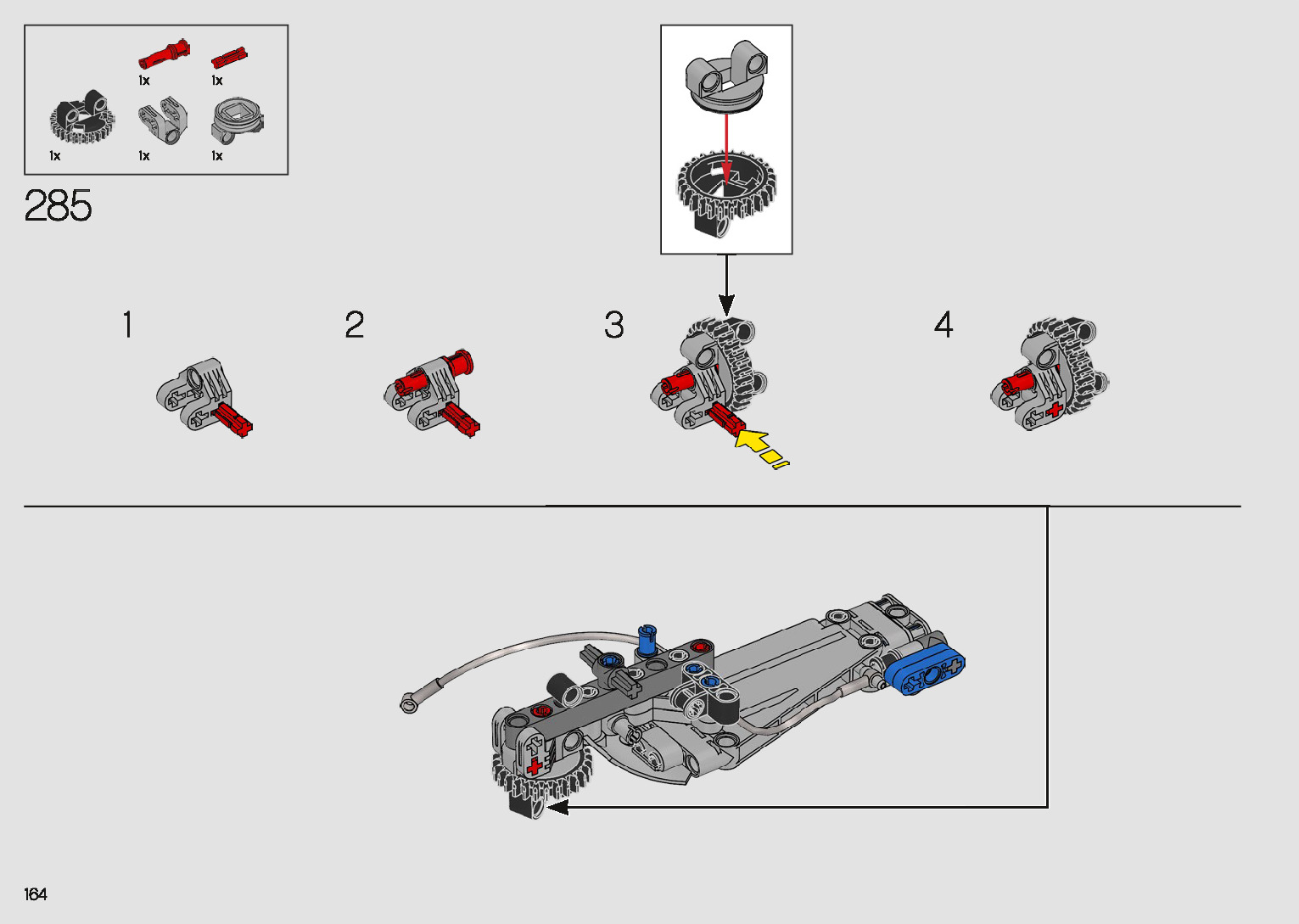 1x 1x

1x 1x 1x

285

1

2

3

4

164