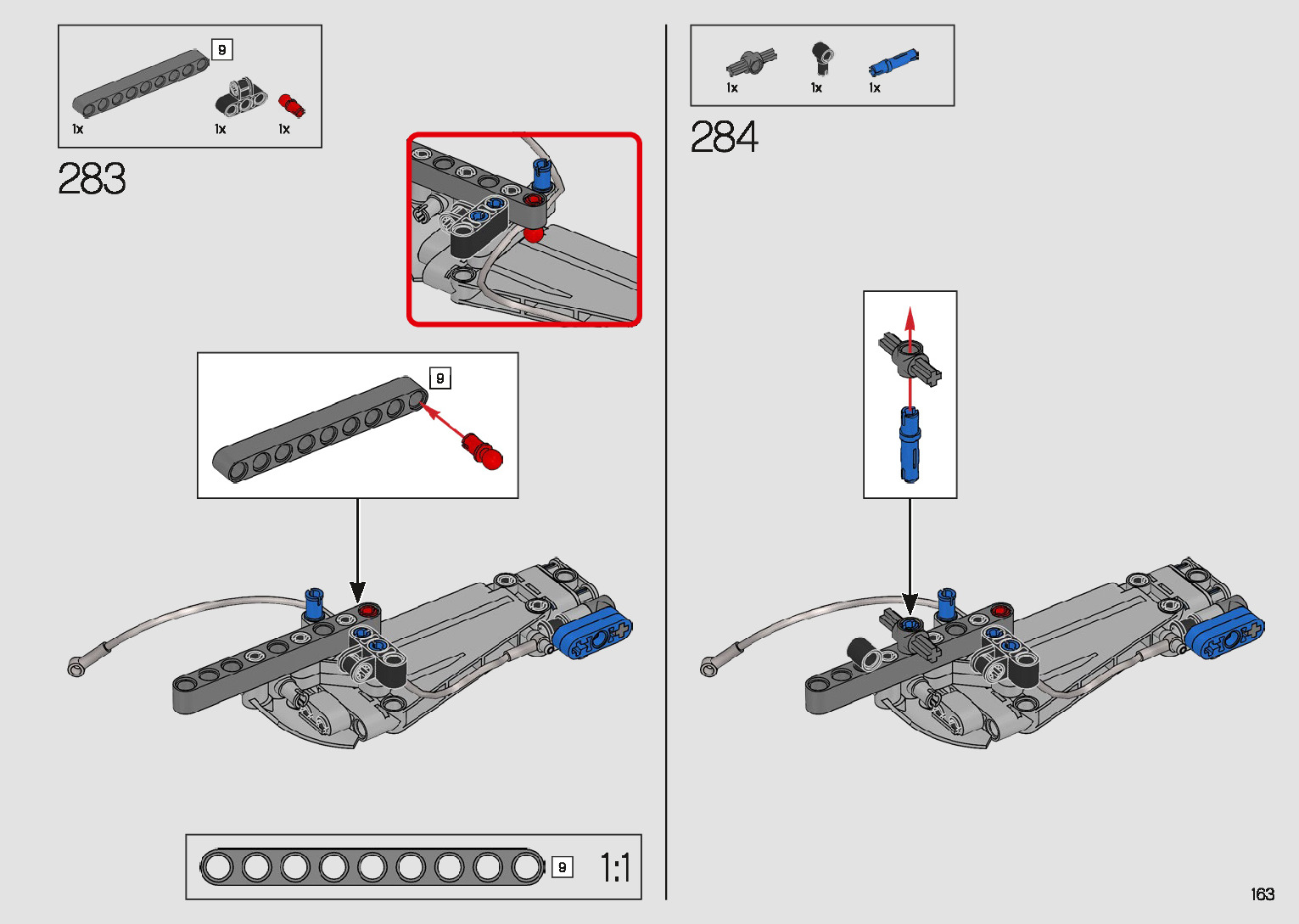 9
1x
1x
1x

283

9

9
1:1

1x
1x
1x

284

163