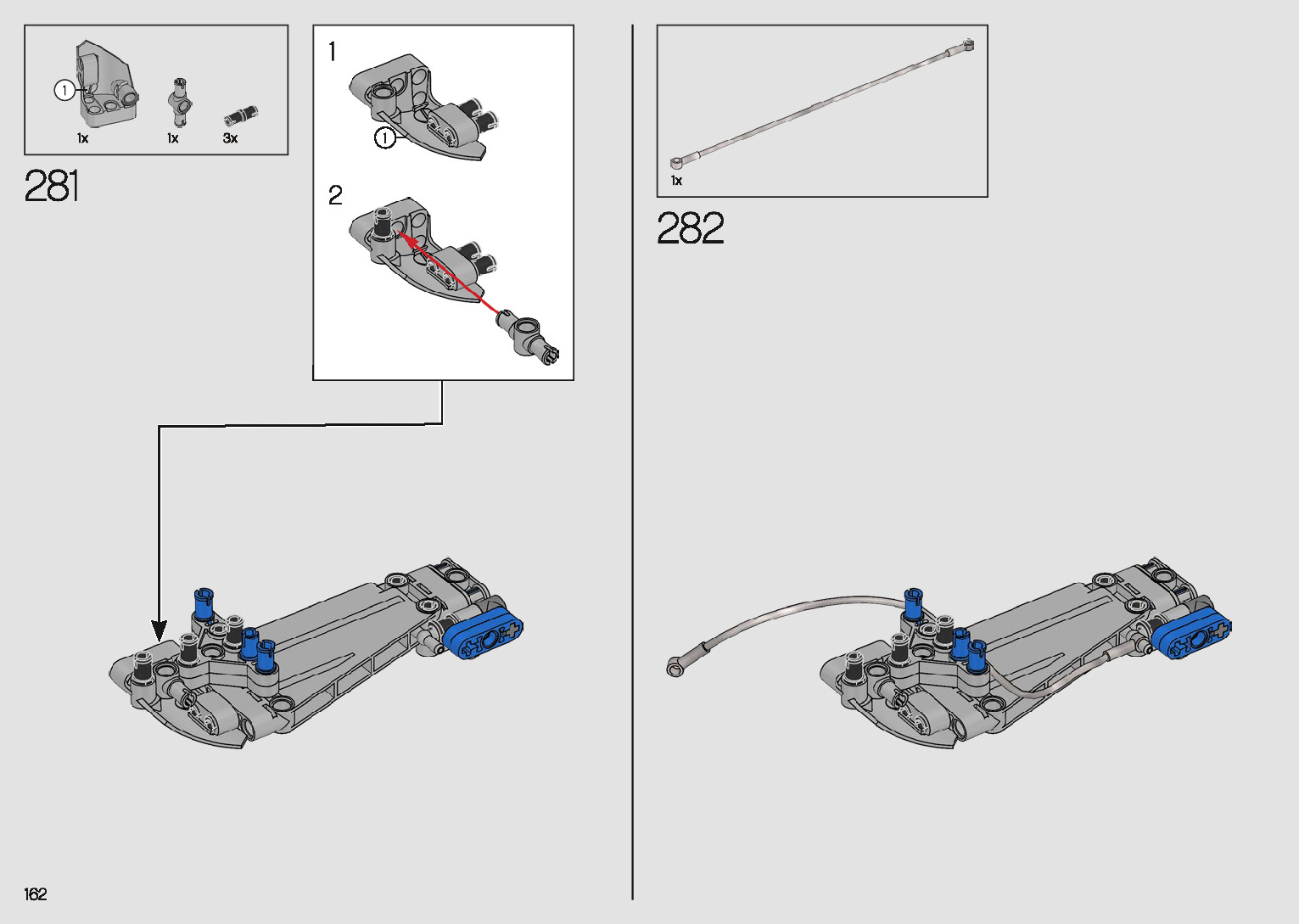 1

1x

1x

3x

281

1

1

2

1x

282

162