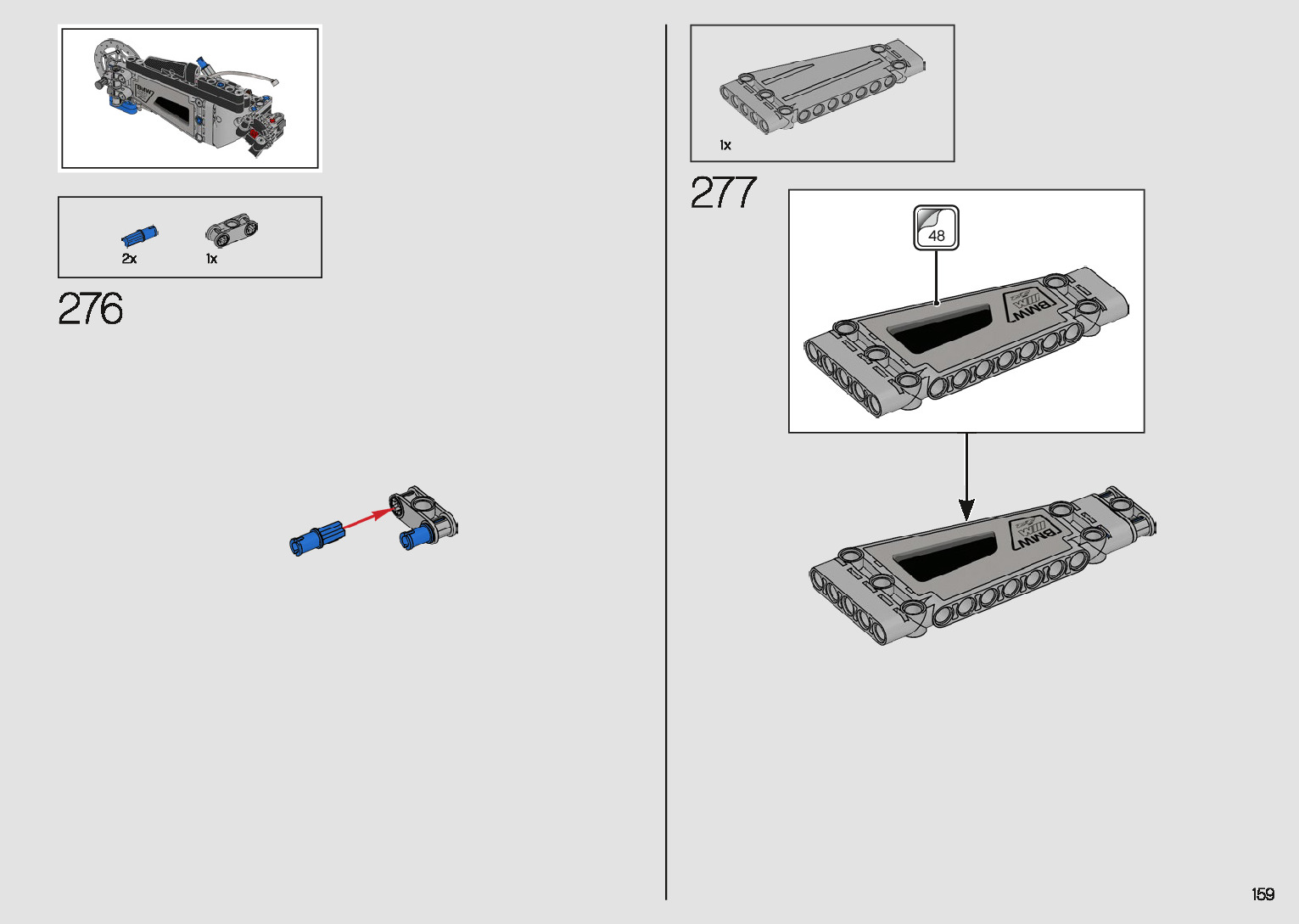 BMW

2x

1x

276

1x

277

48

BMW

BMW

159