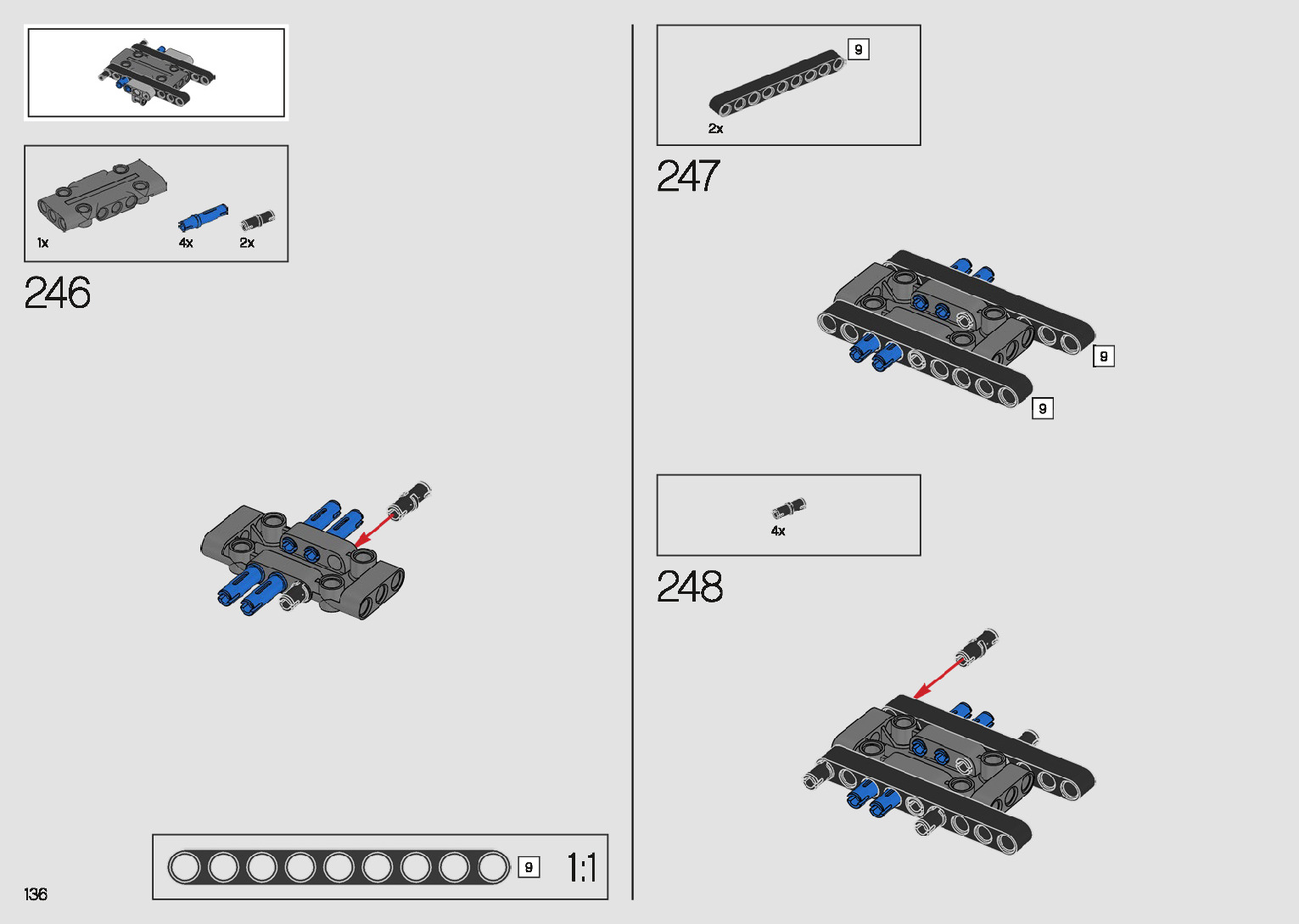 1x
4x
2x
246

9
1:1

136

9
2x
247

9
9

4x
248