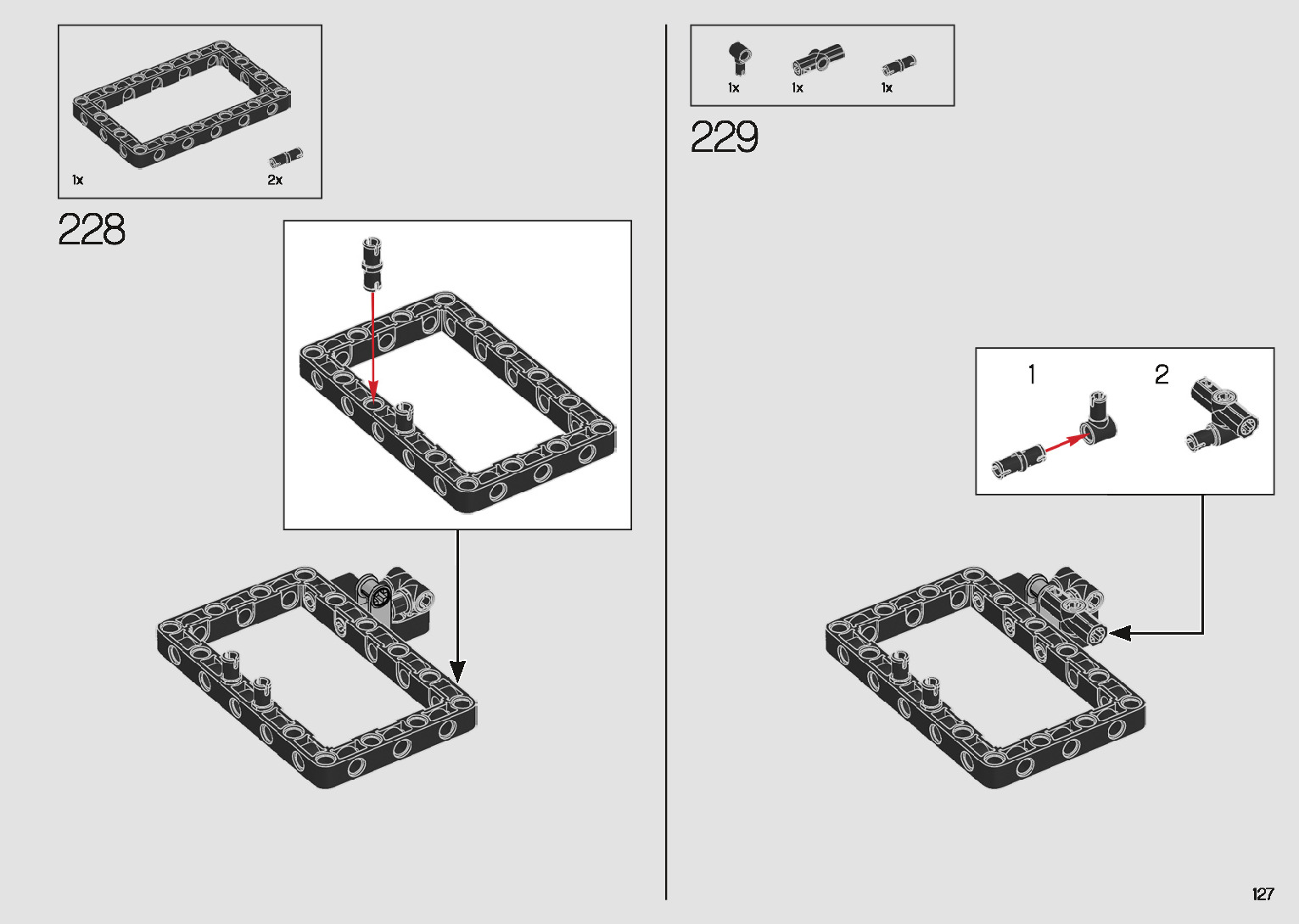 1x

2x

228

1x 1x 1x

229

1

2

127