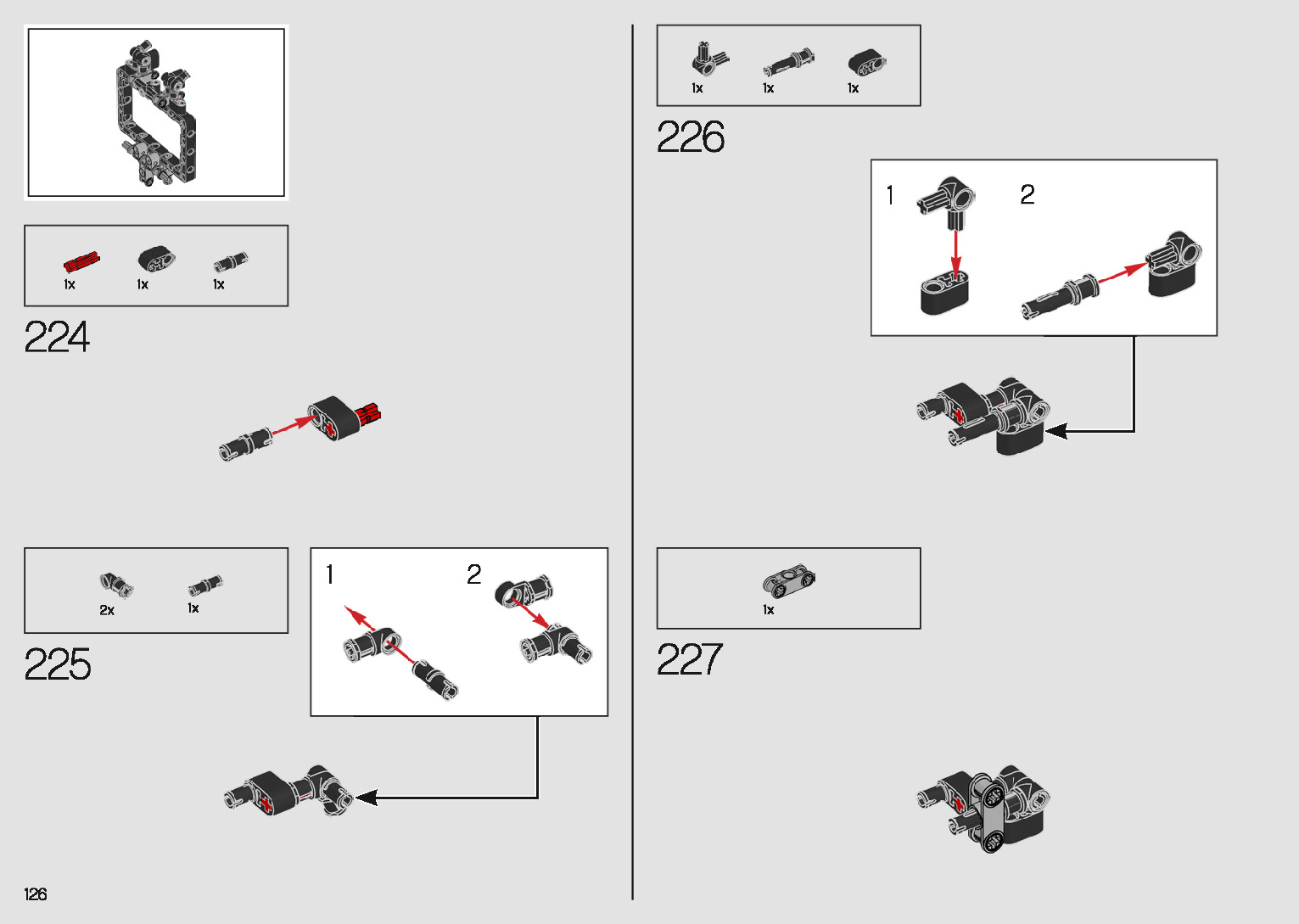 1x 1x 1x

224

2x 1x

225

1 2

126

1x 1x 1x

226

1 2

1x

227