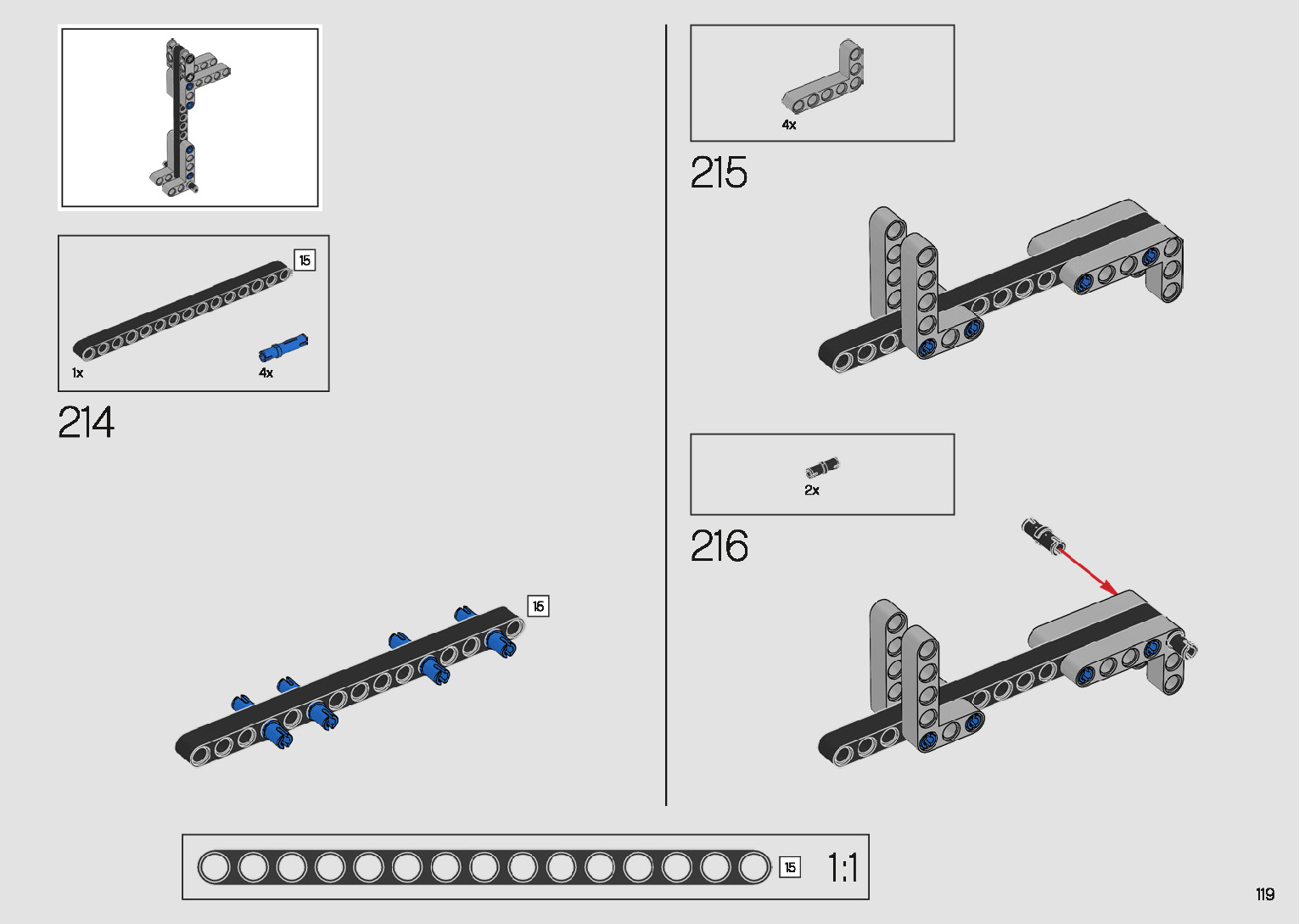 15

1x

4x

214

15

4x

215

2x

216

15

1:1

119