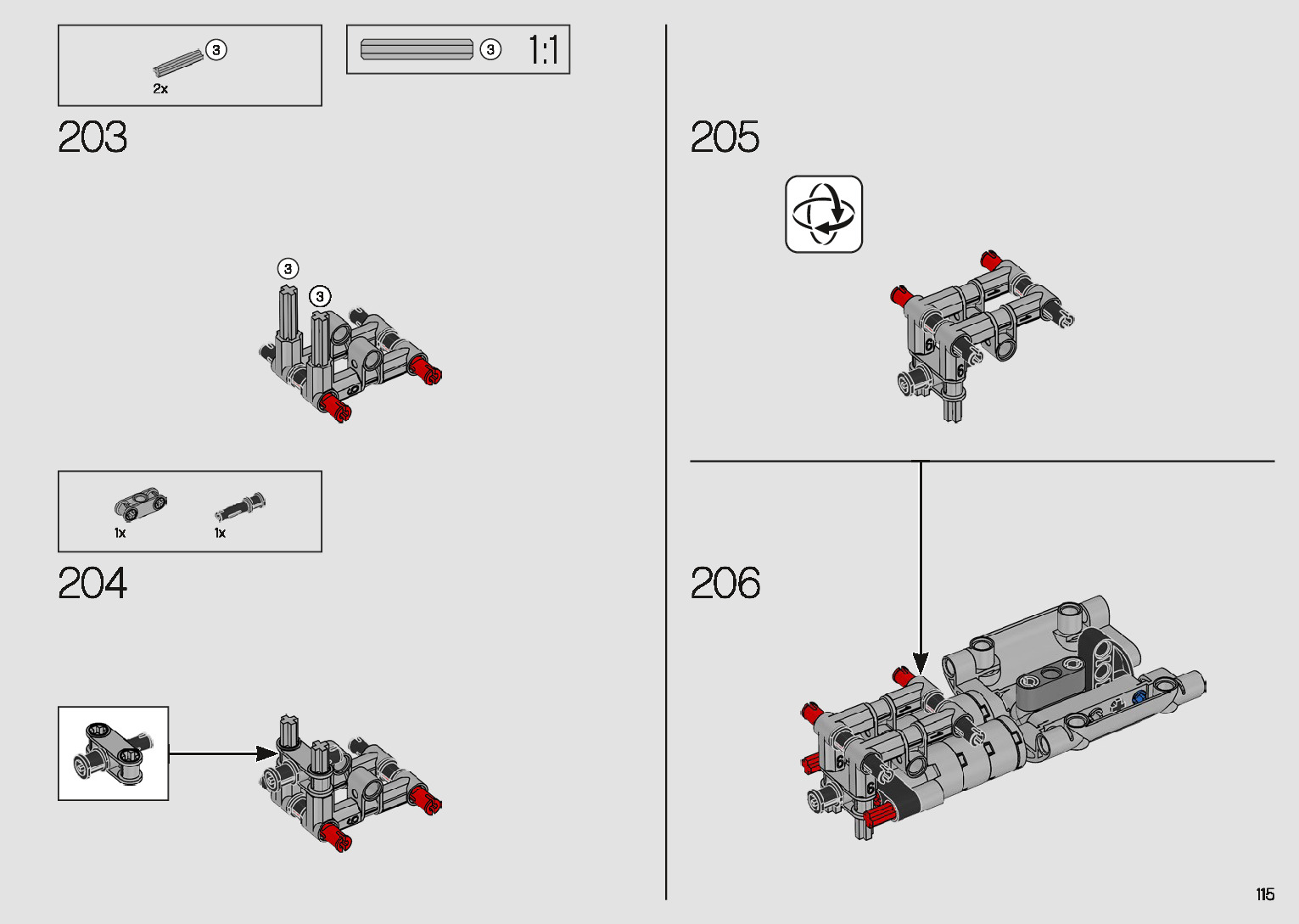 3
2x

3 1:1

203

3
3

1x 1x

204

205

6
6

206

6
6

115