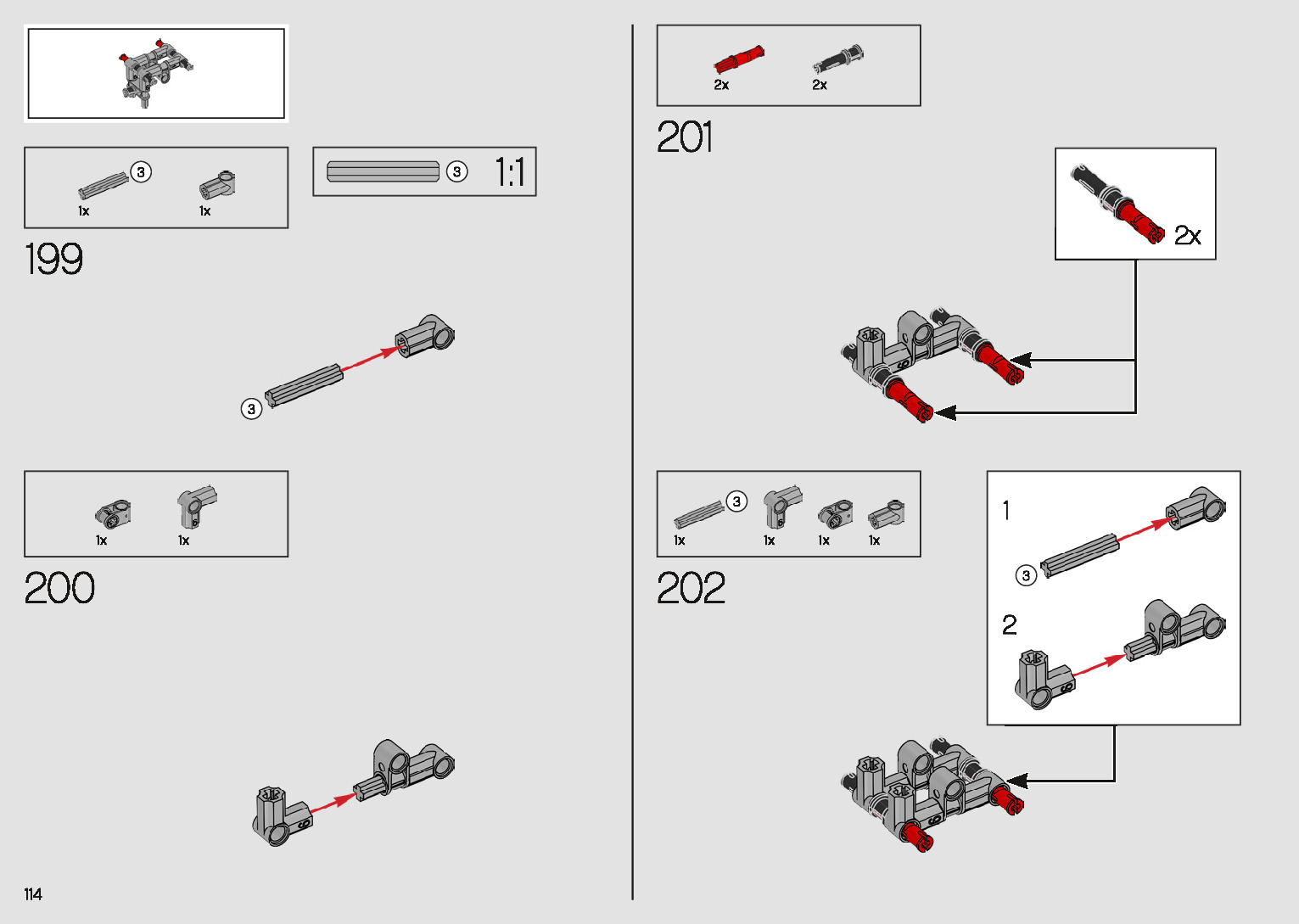 3
1x
1x

3
1:1

199

3

1x
1x

200

114

2x
2x

201

2x

3
1x
1x
1x
1x

202

1

3

2