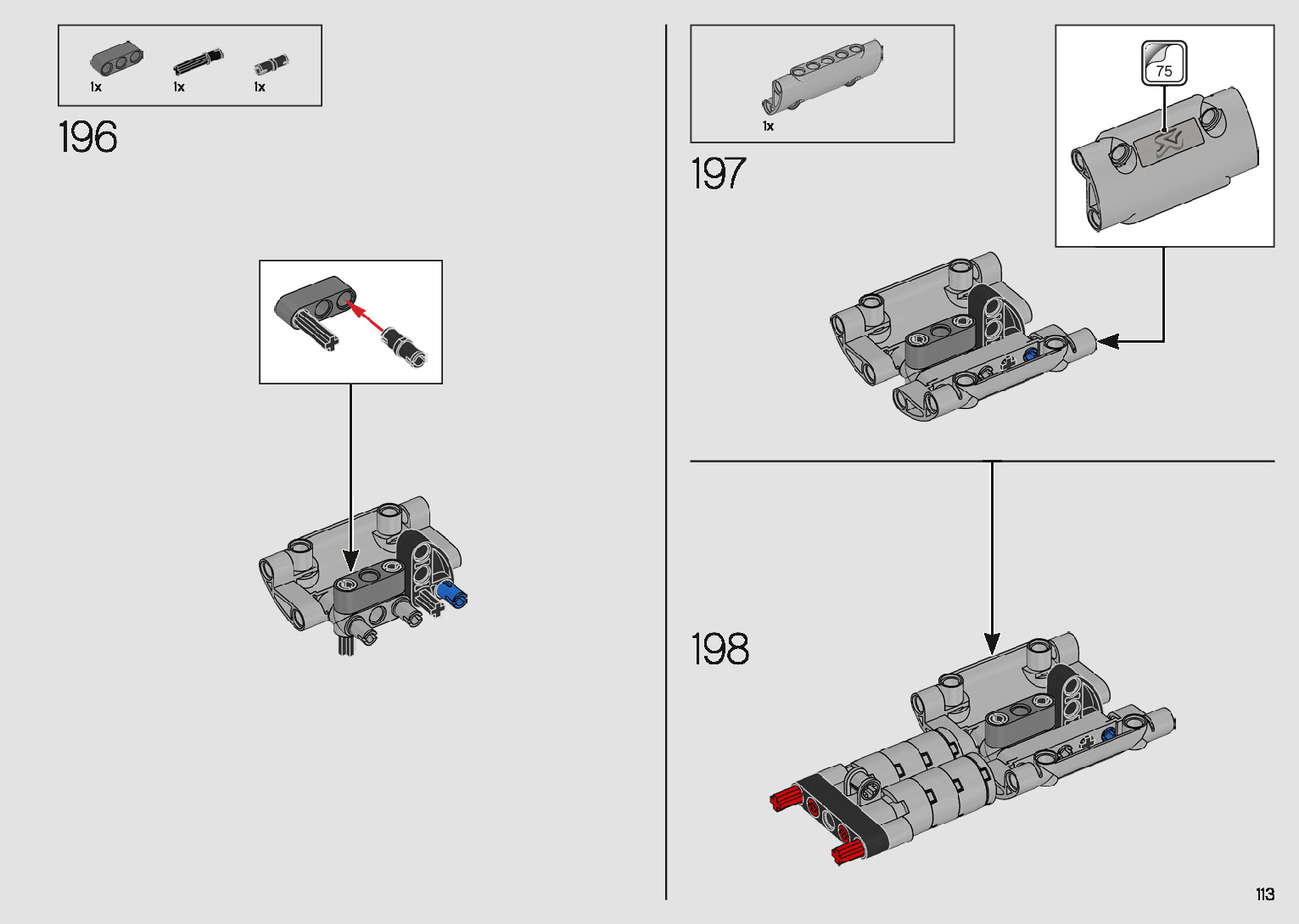 1x 1x 1x

196

1x

197

75

198

113