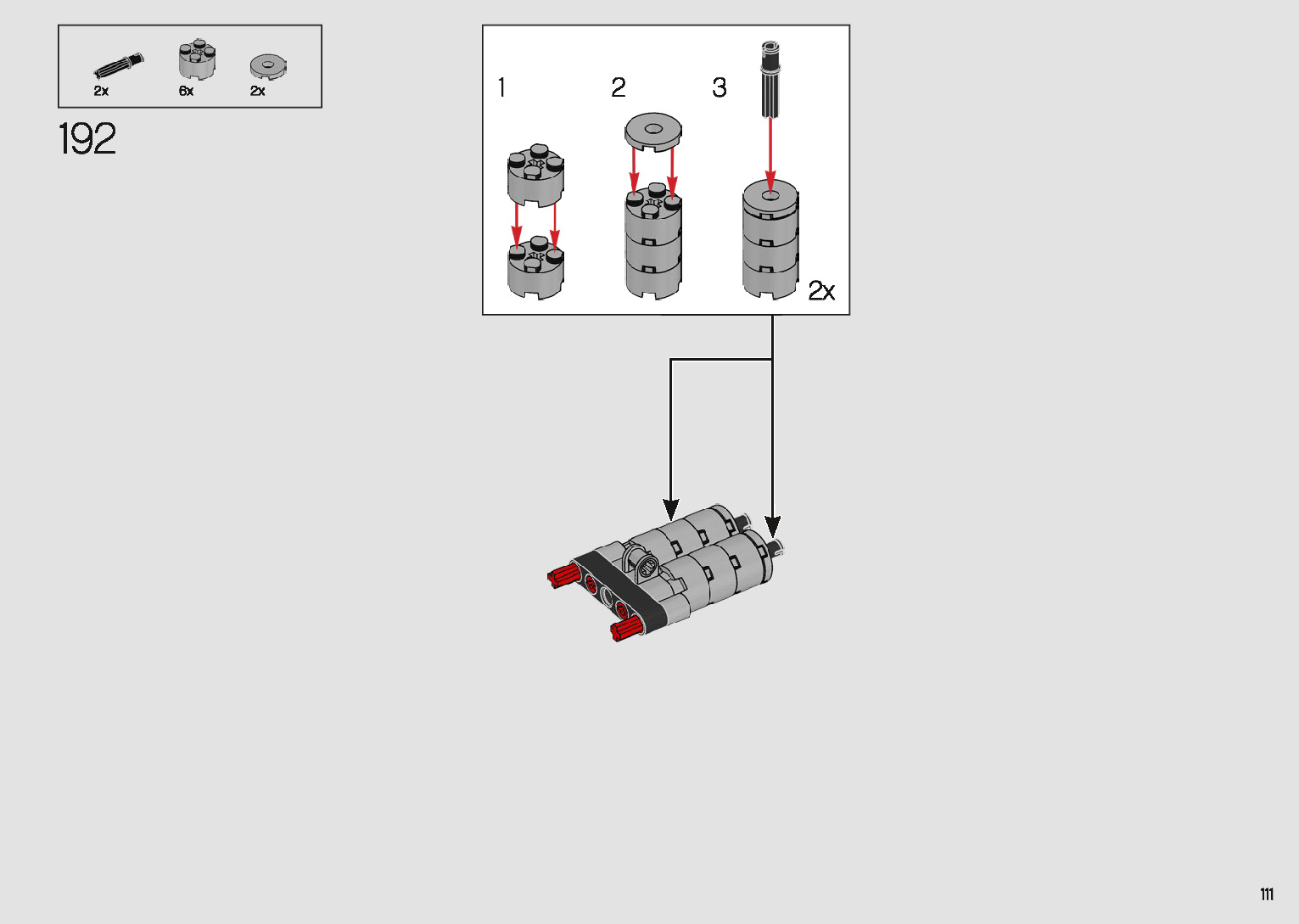 2x 6x 2x

192

1 2 3

2x

111