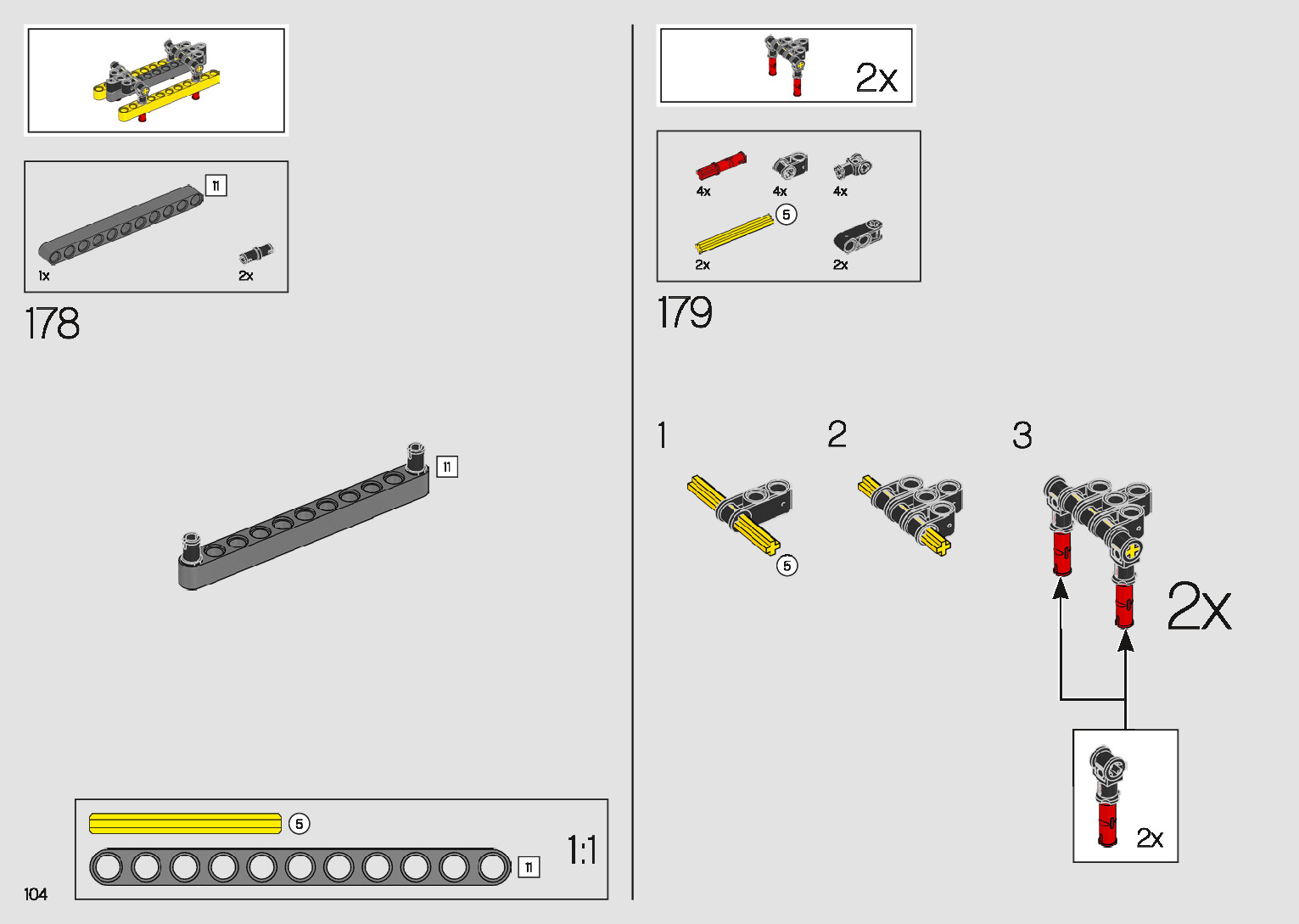 11

1x

2x

178

11

5

11

1:1

104

2x

4x

4x

4x

5

2x

2x

179

1

2

3

5

2x

2x