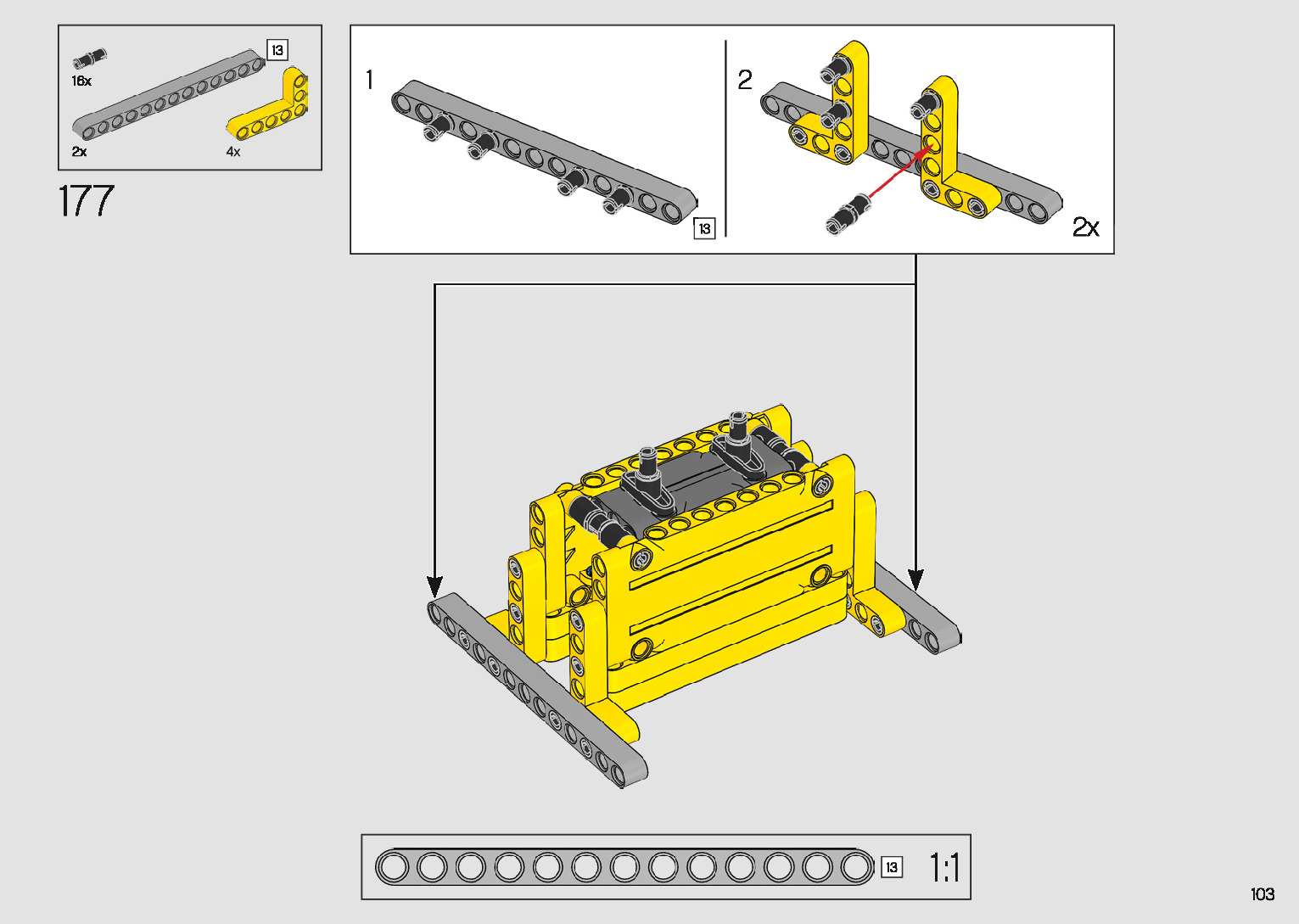 16x
13
2x
4x
177
1
13
2
2x
13
1:1
103