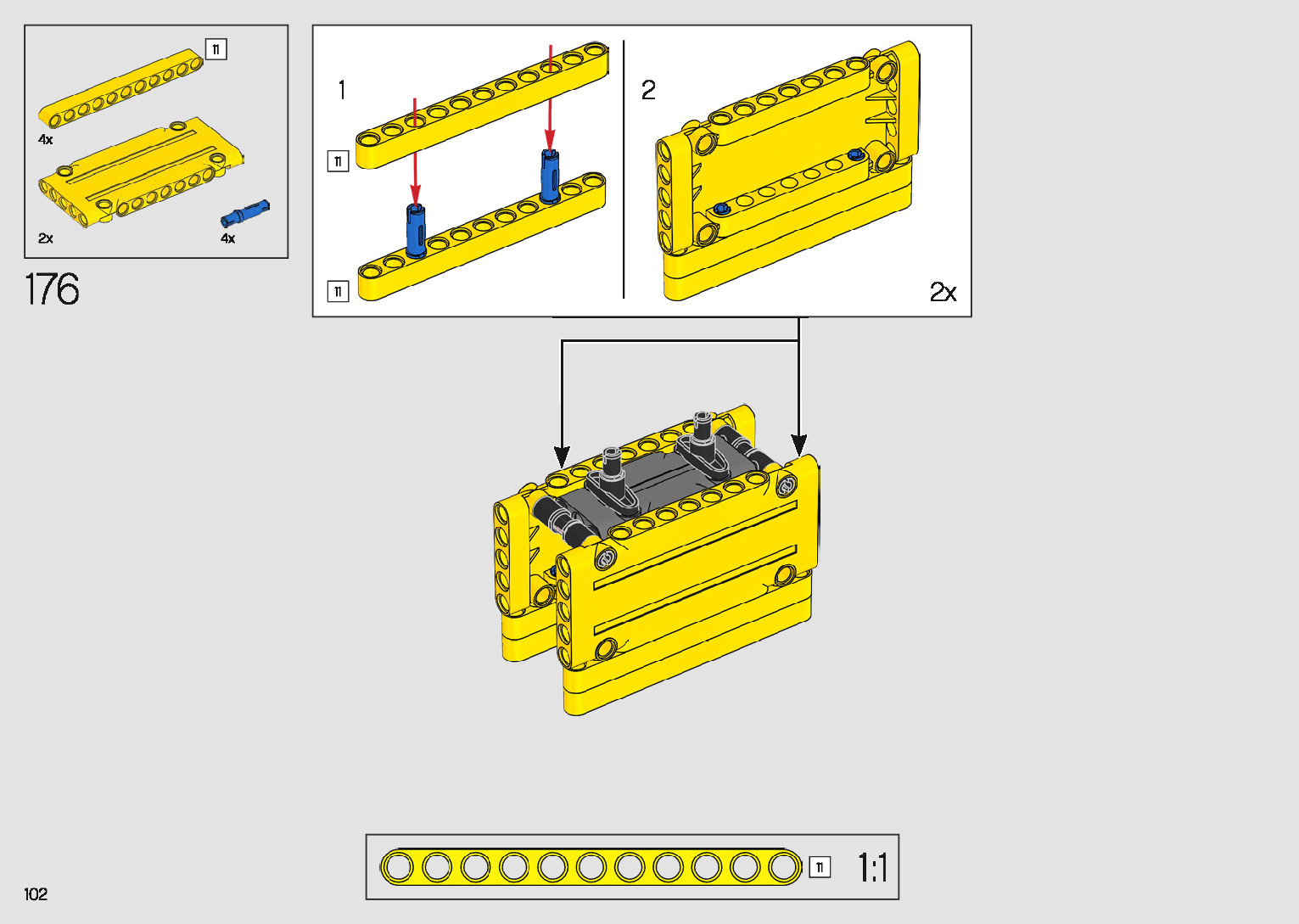 11
4x
2x
4x
176
1
11
11
2
2x
11
1:1
102