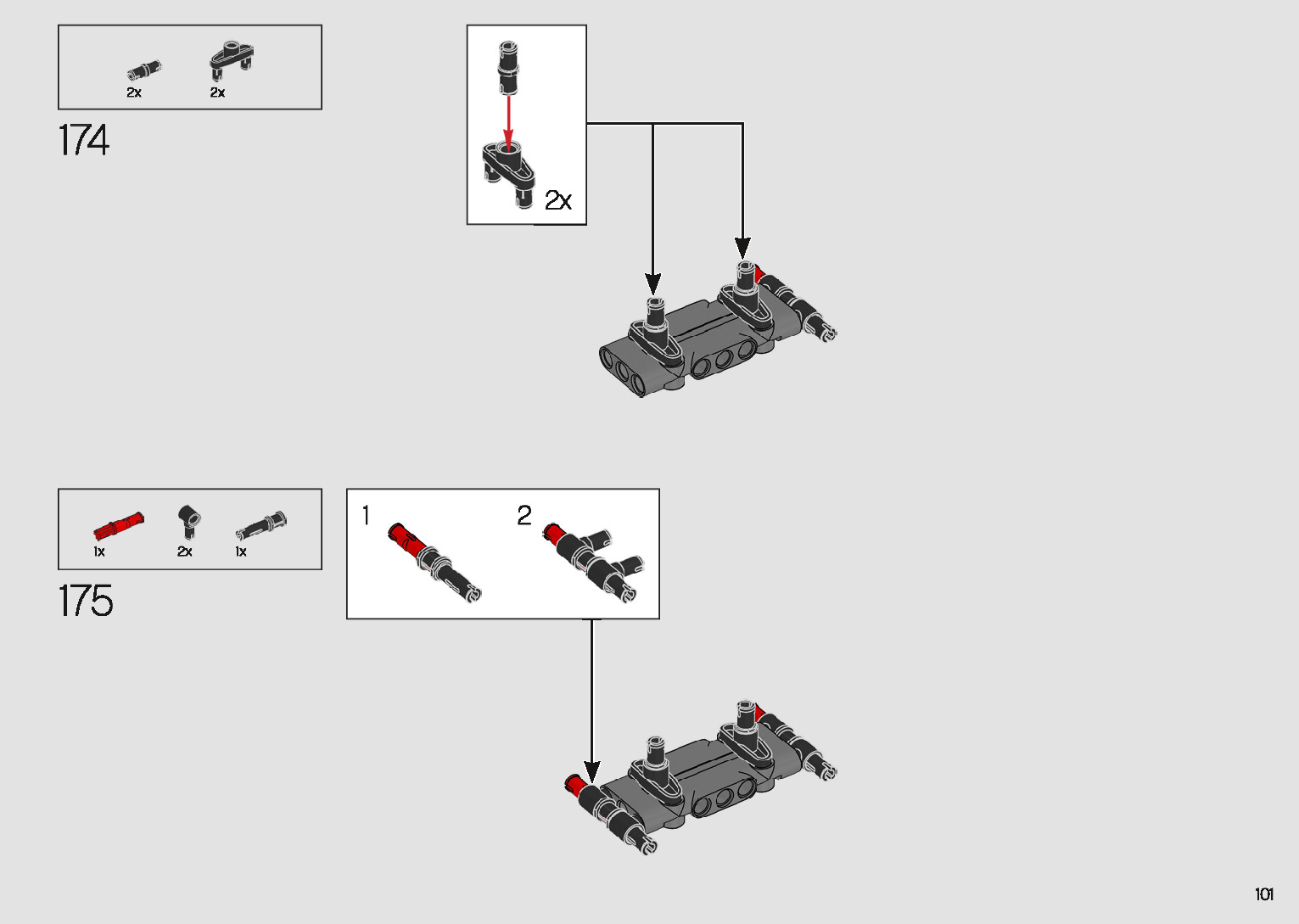 2x
2x

174

2x

1x
2x
1x

175

1

2

101