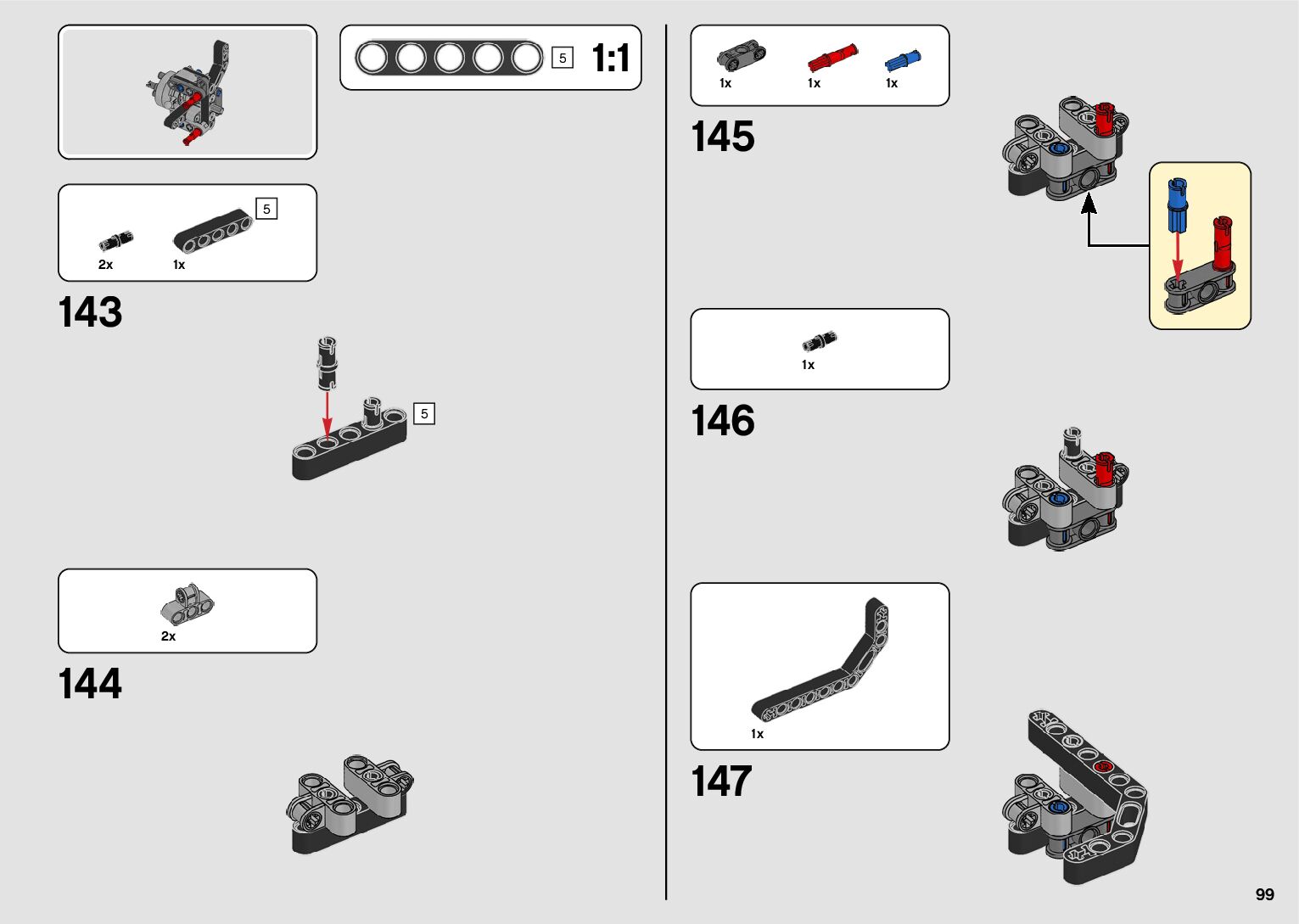 5 1:1

5

2x 1x

143

5

2x

144

1x 1x 1x

145

1x

146

1x

147

99