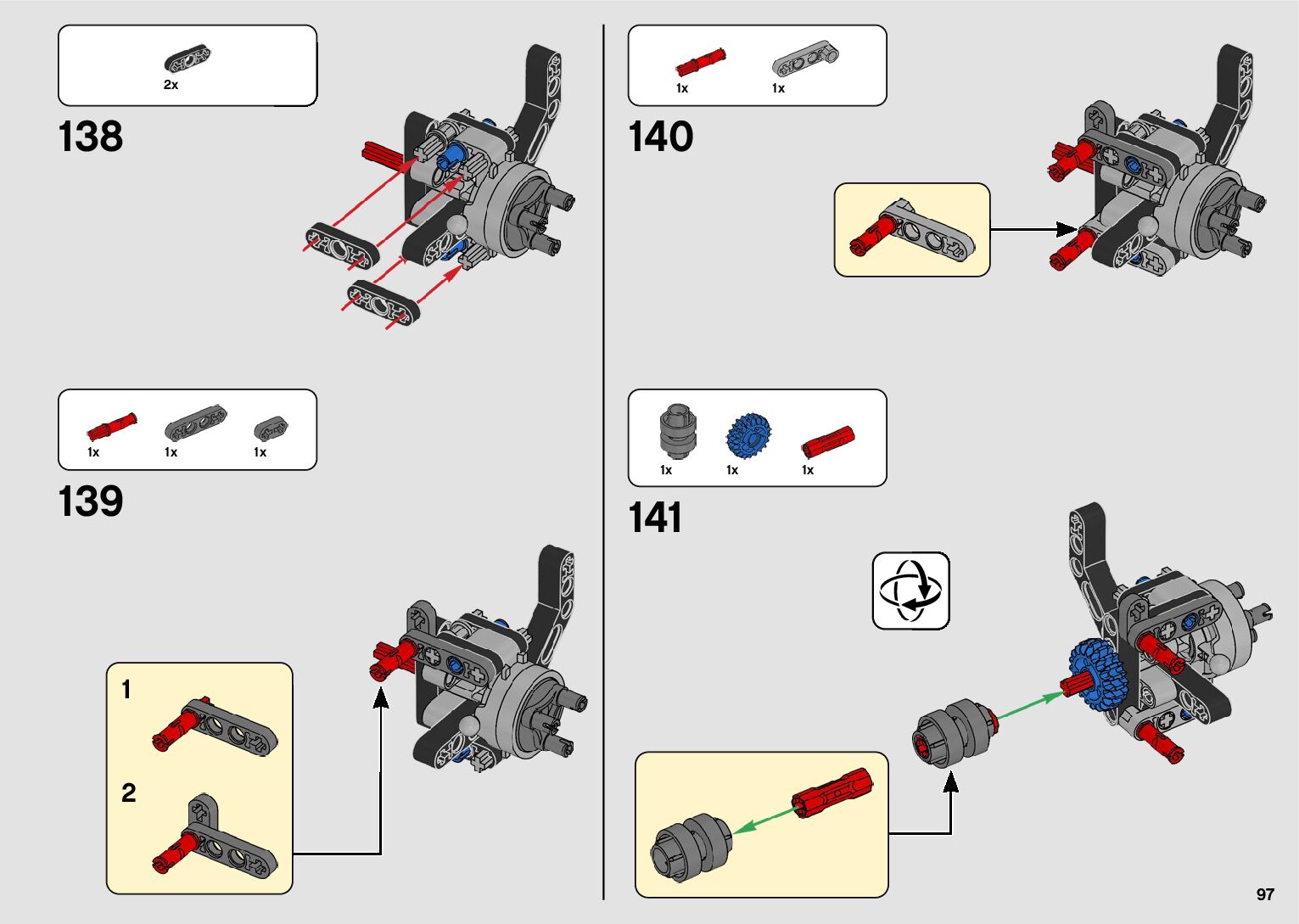 2x

138

1x 1x 1x

139

1

2

1x 1x

140

1x 1x 1x

141

97