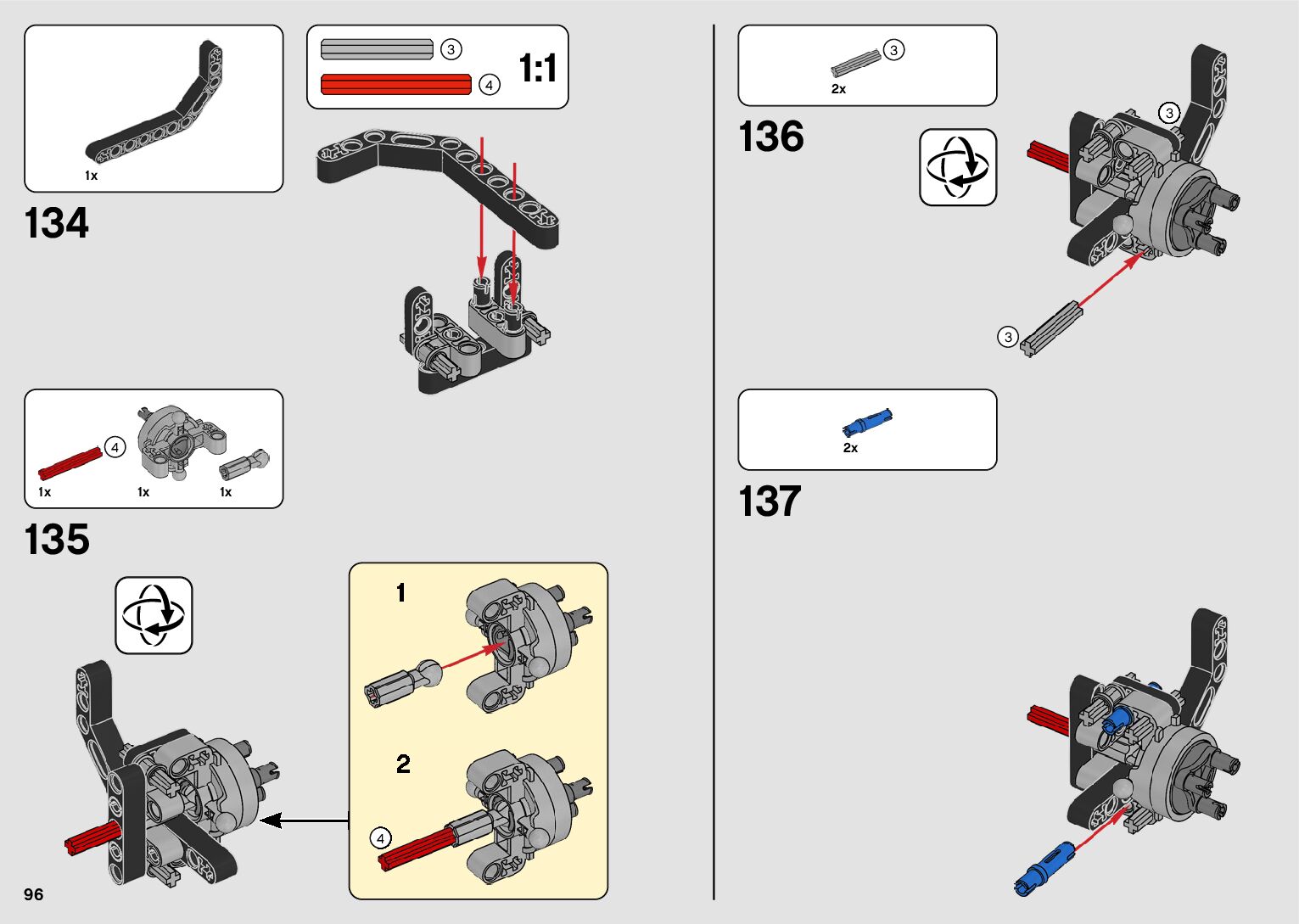 1x

134

3
4
1:1

4
1x
1x
1x

135

1

2

4

96

3
2x

136

3

3

2x

137