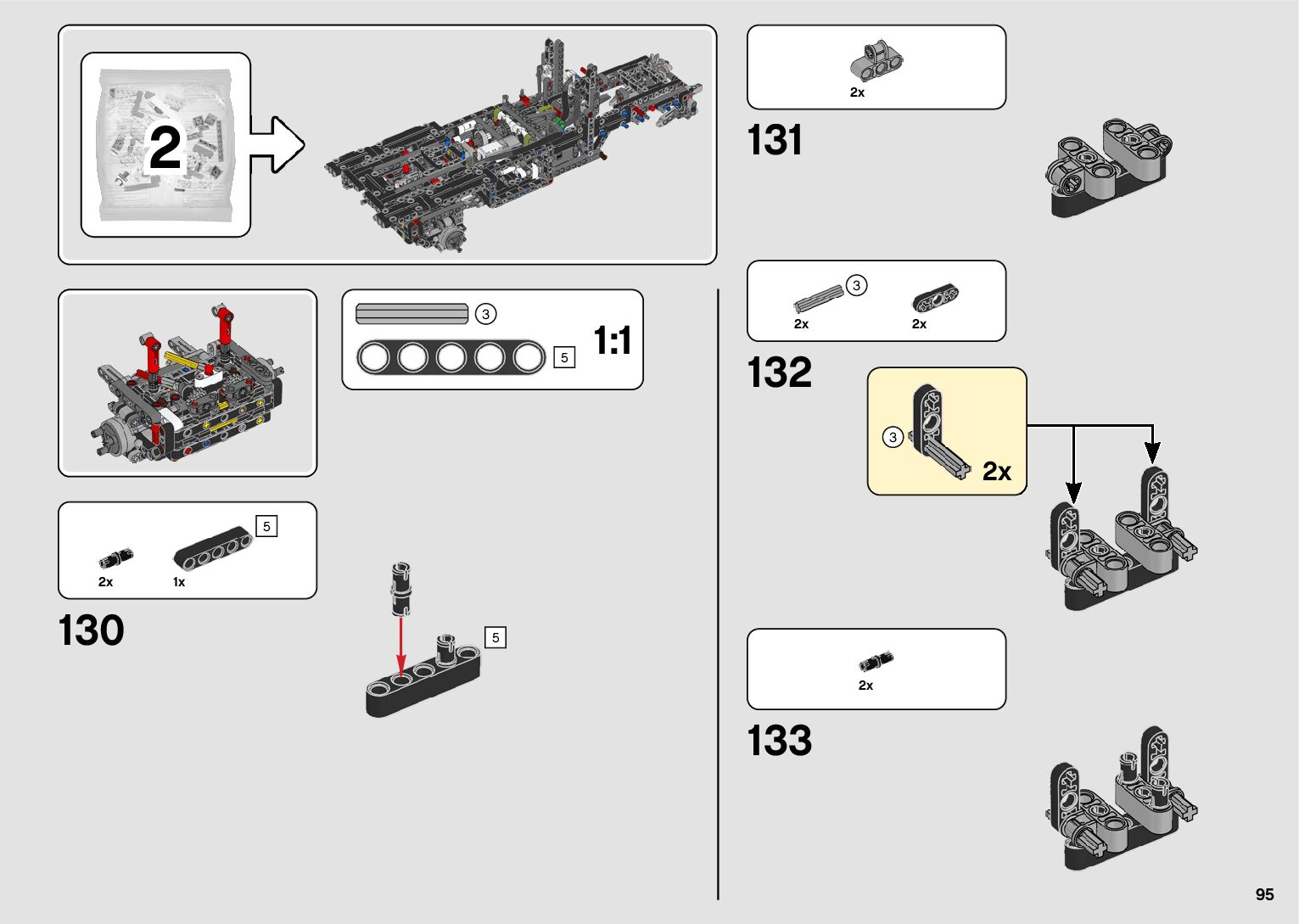 2

3

5

1:1

5

2x

1x

130

5

2x

131

3

2x

2x

132

3

2x

2x

133

95