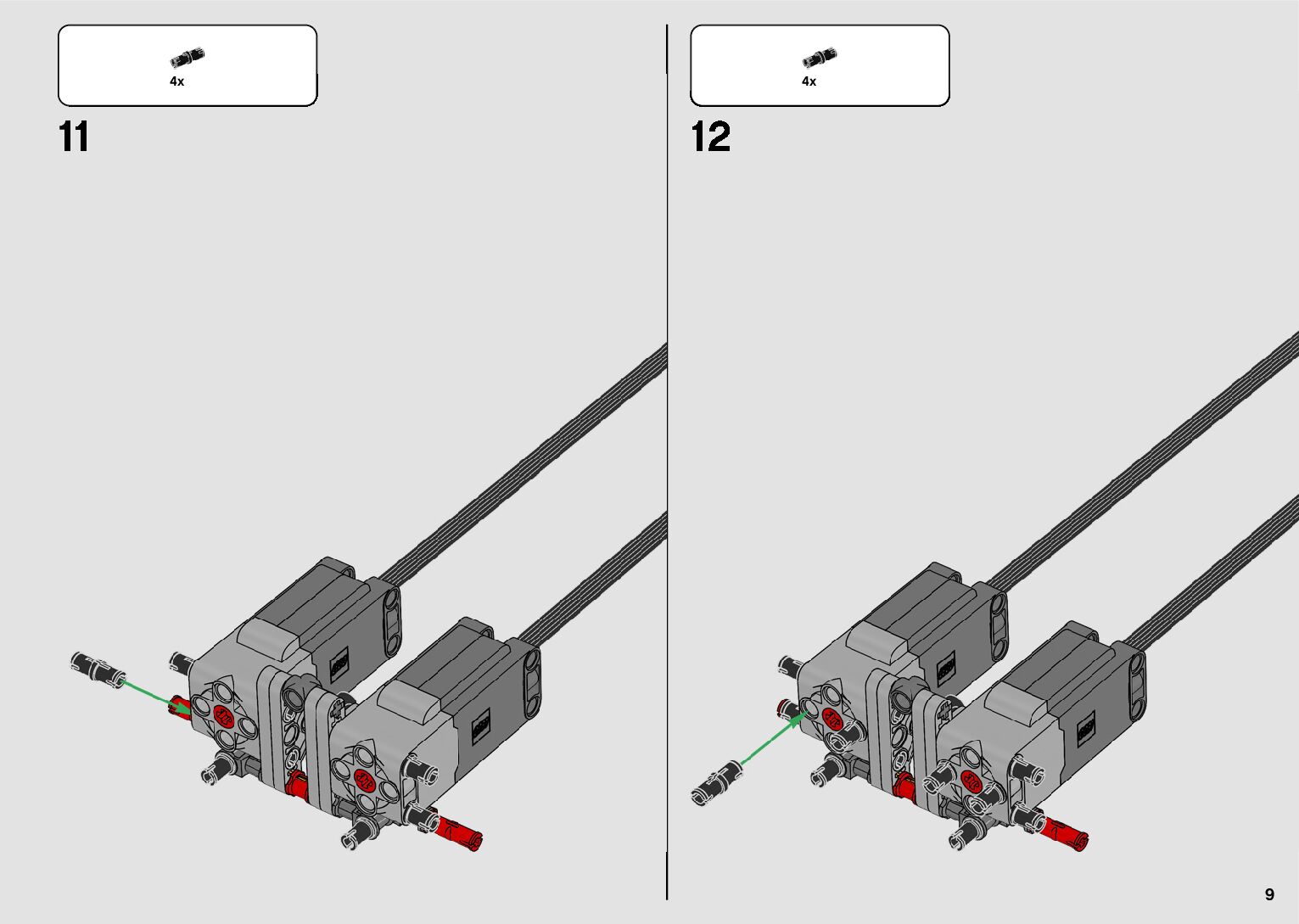 4x

11

4x

12

9