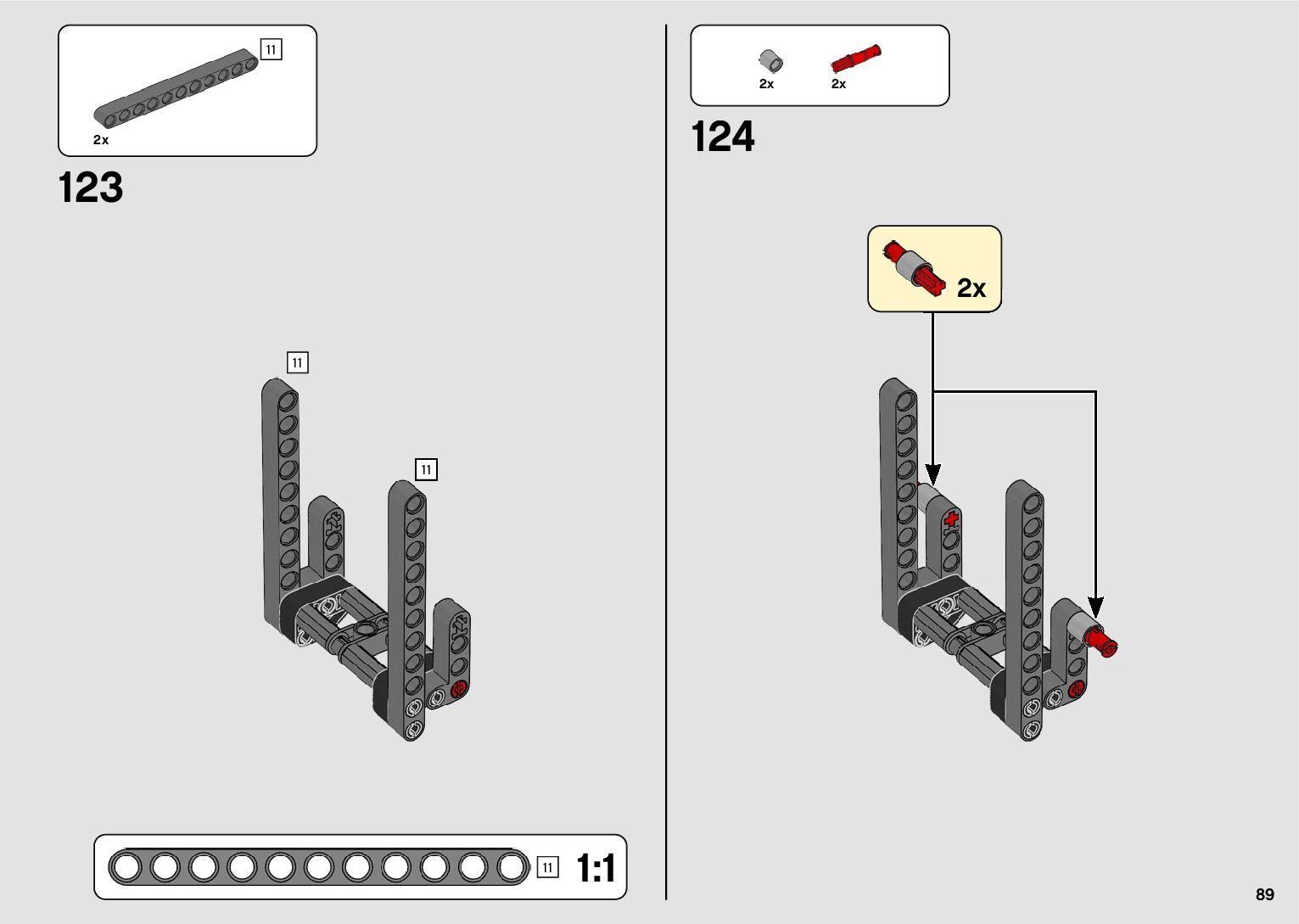 11
2x
123
11
11
11
1:1
2x
2x
124
2x
89