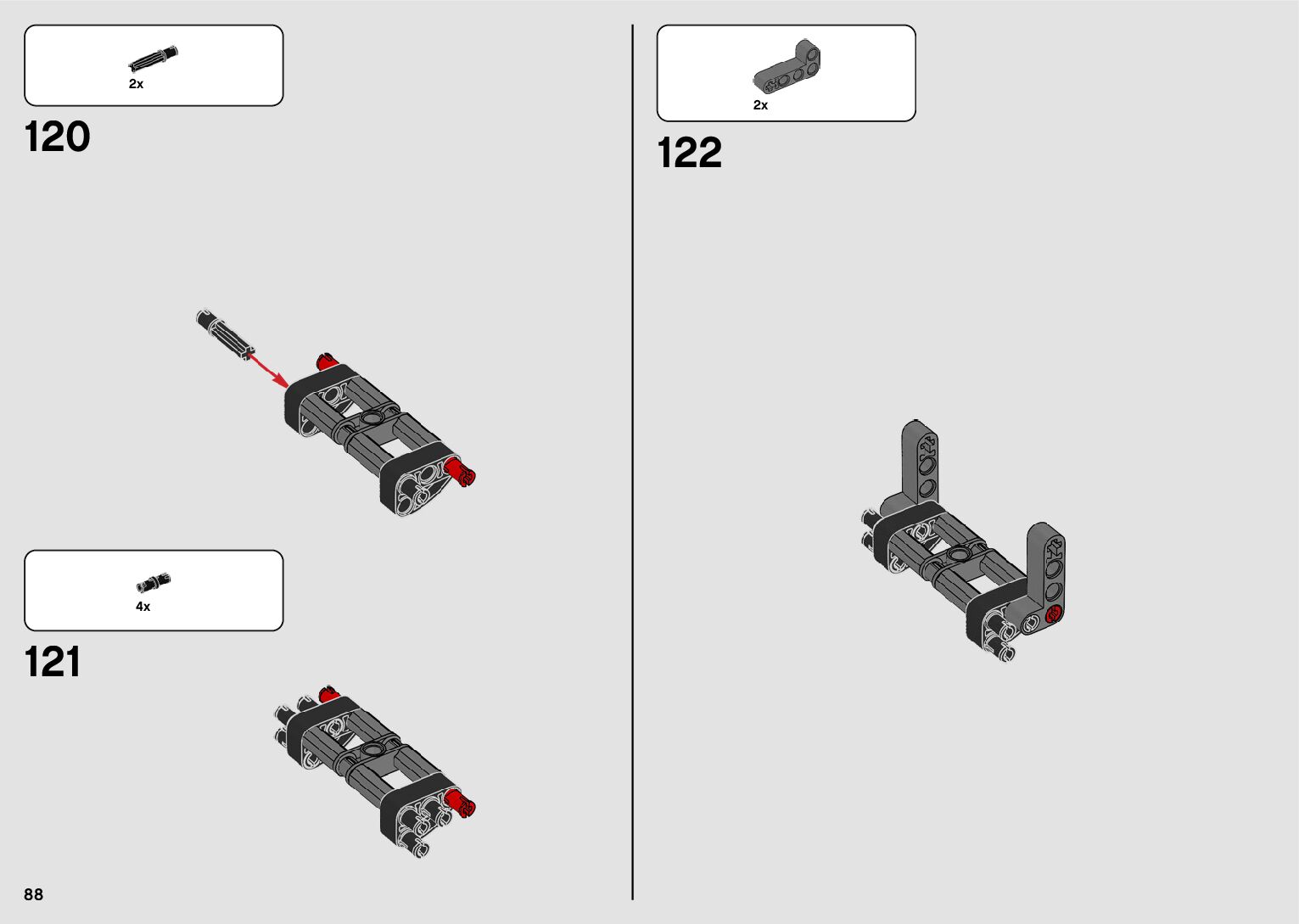 2x

120

4x

121

88

2x

122