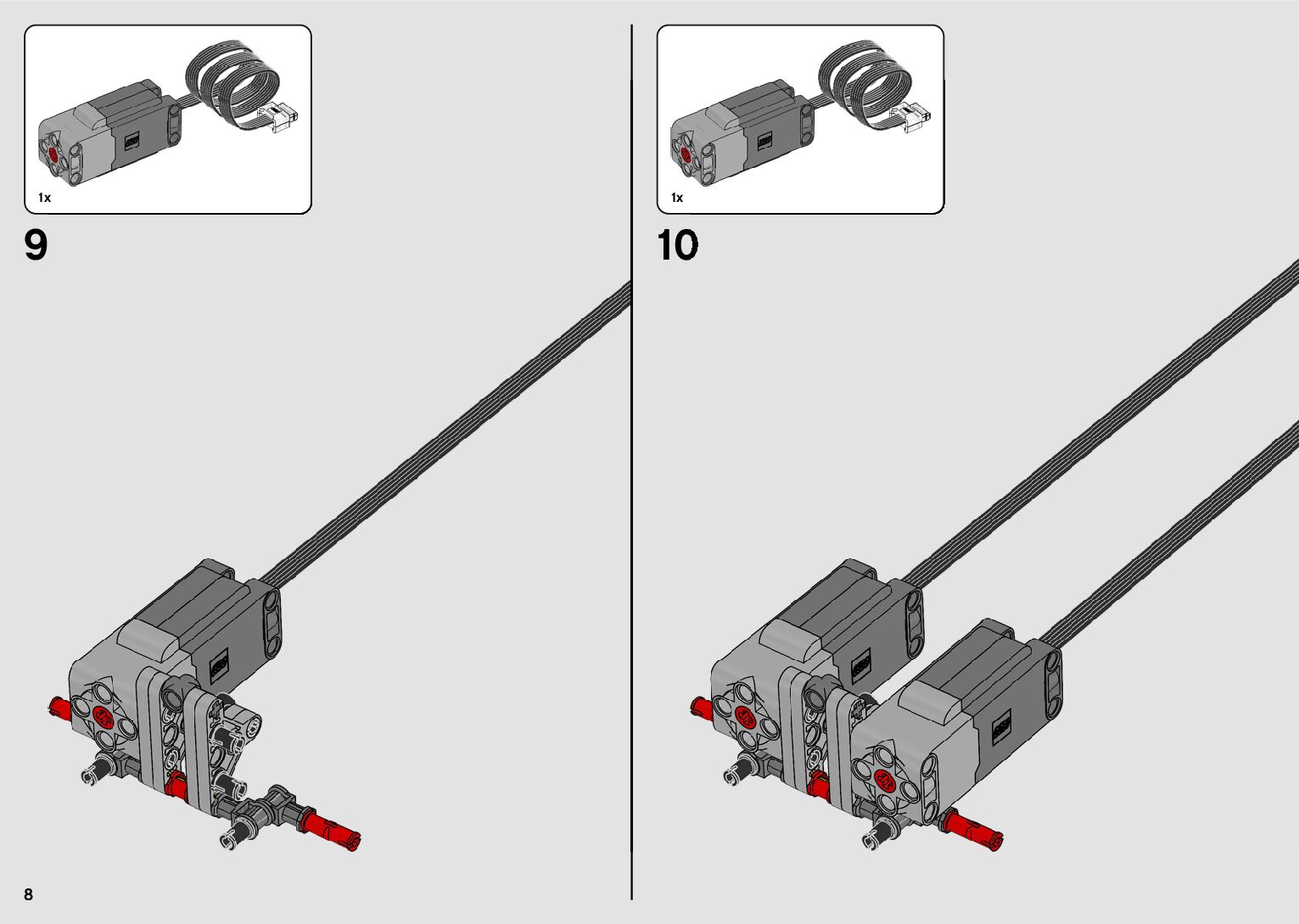 1x

9

1x

10

8