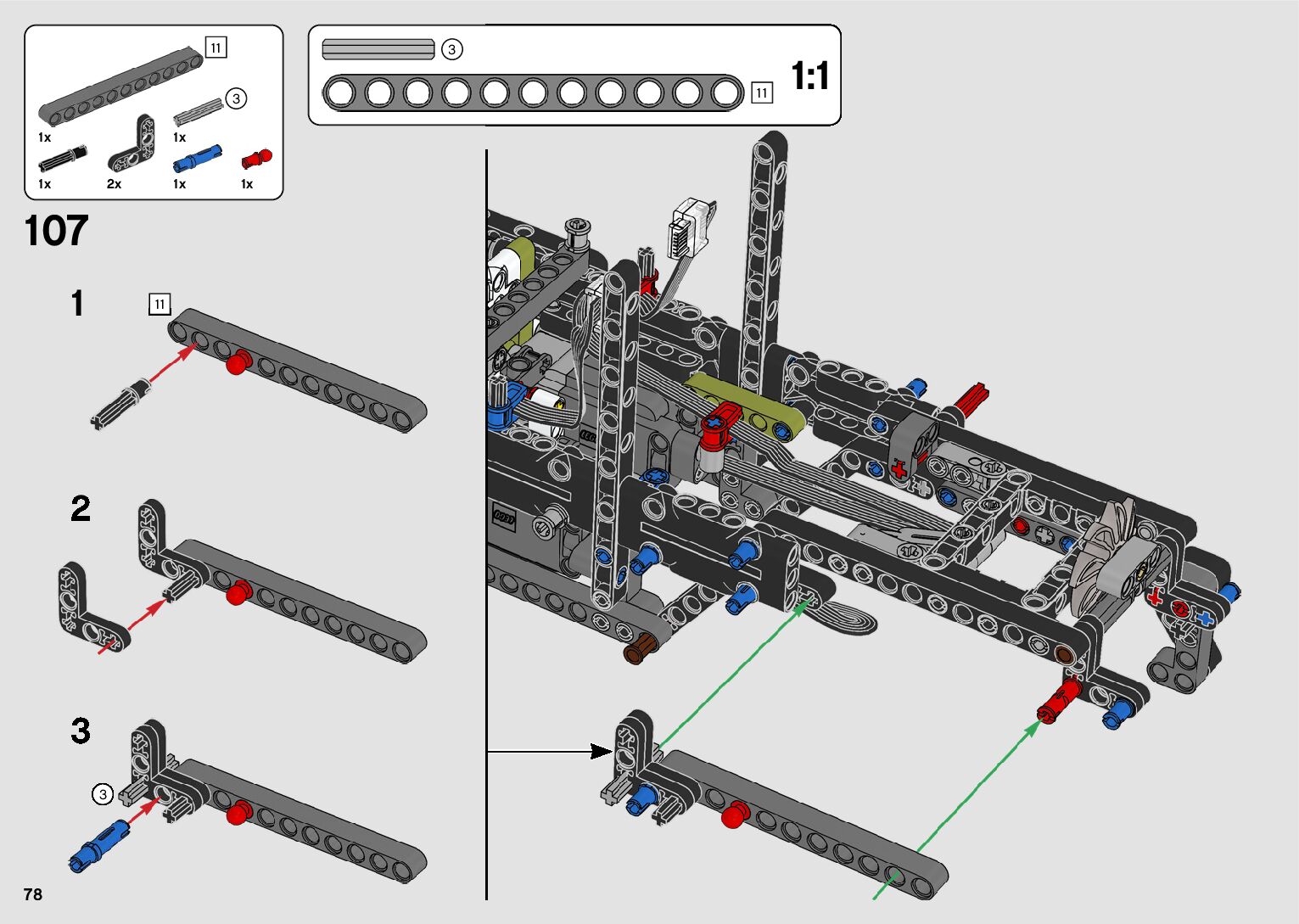 11
3
1x
1x
1x
2x
1x
1x

3
11
1:1

107

1
11

2

3
3

78