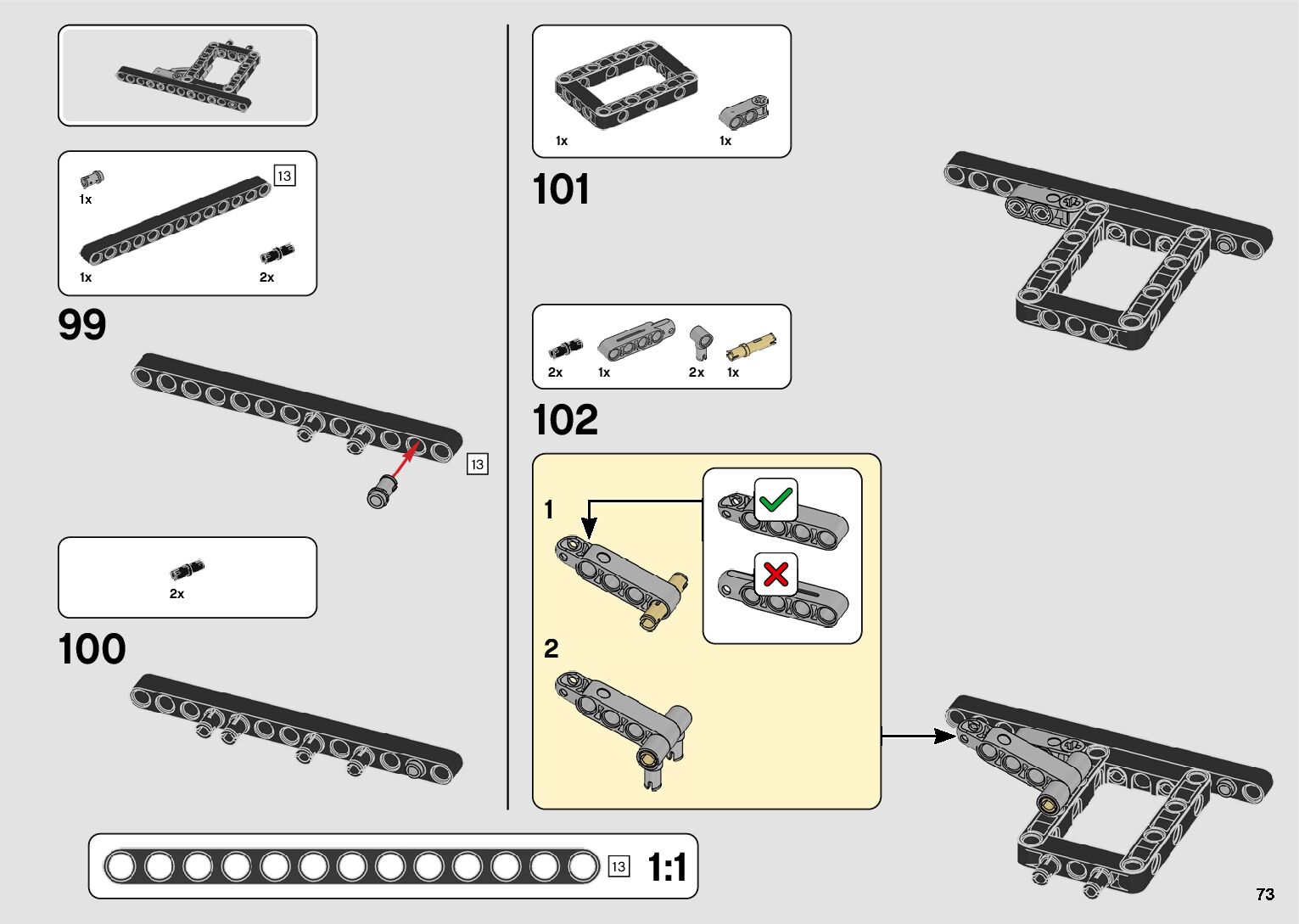 1x
13
1x
2x
99
13
2x
100
1x
1x
101
2x
1x
2x
1x
102
1
2
13
1:1
73