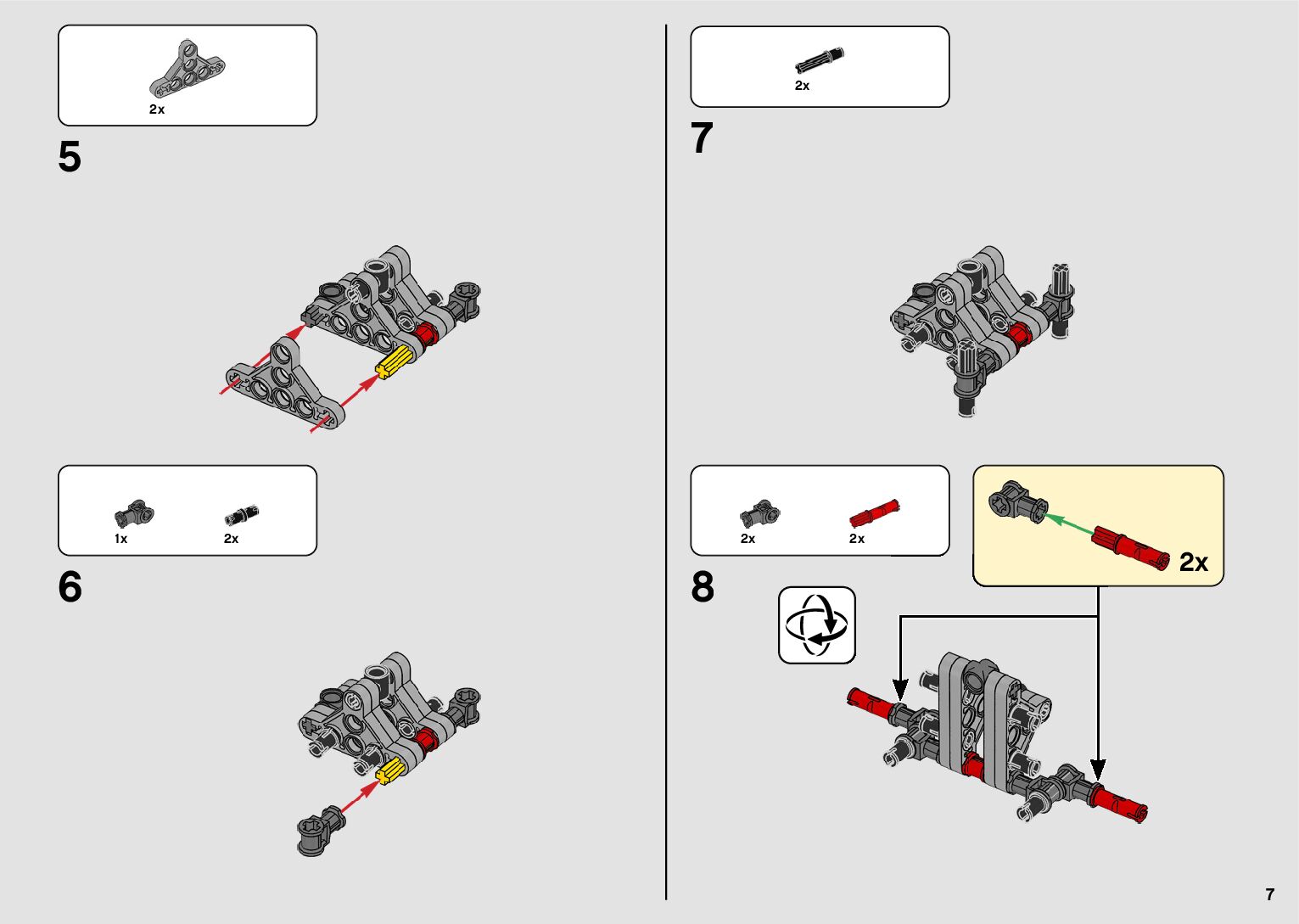 2x

5

1x 2x

6

2x

7

2x 2x

2x

8

7