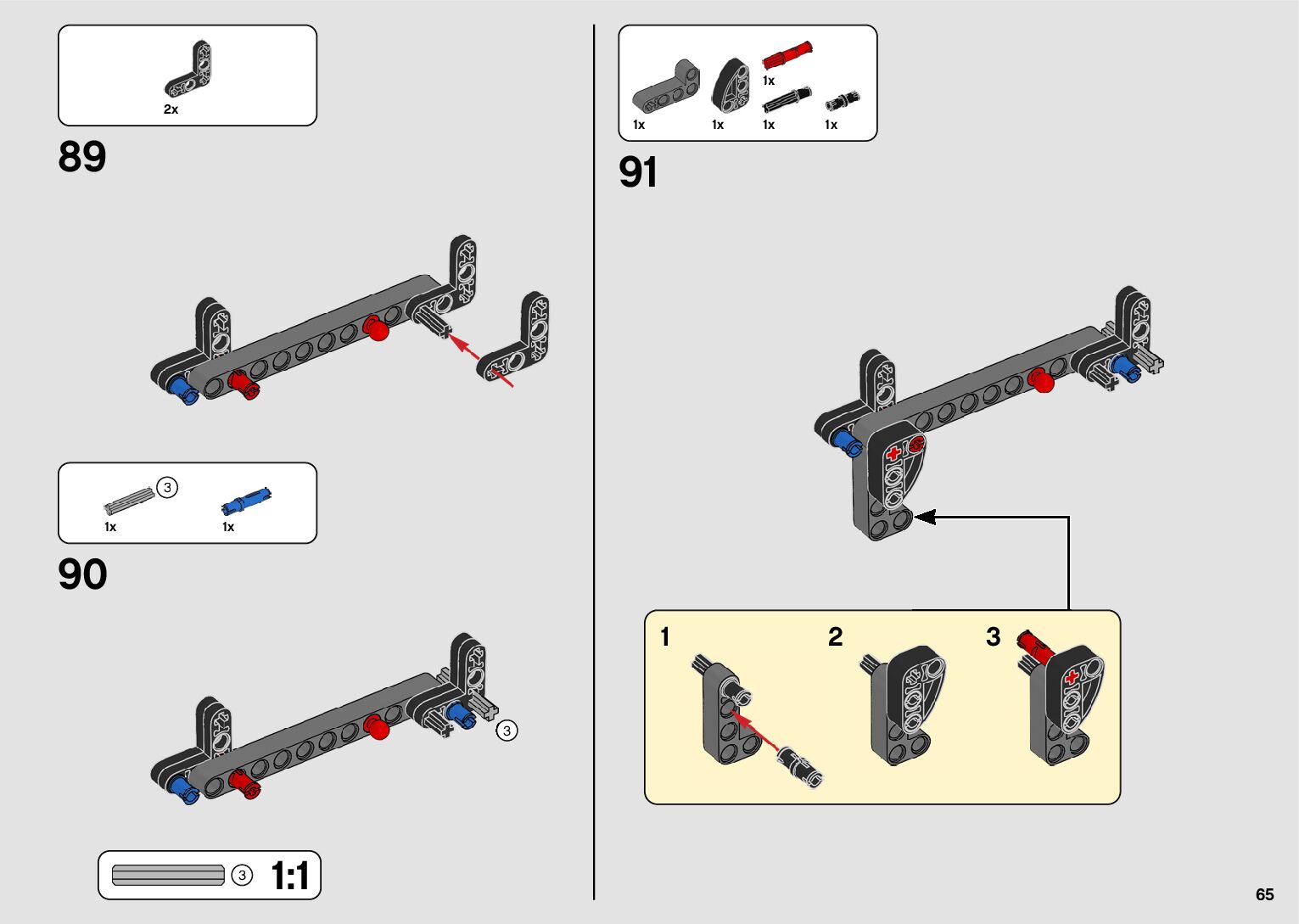 2x

89

3
1x 1x

90

3

3 1:1

1x
1x 1x 1x 1x

91

1 2 3

65