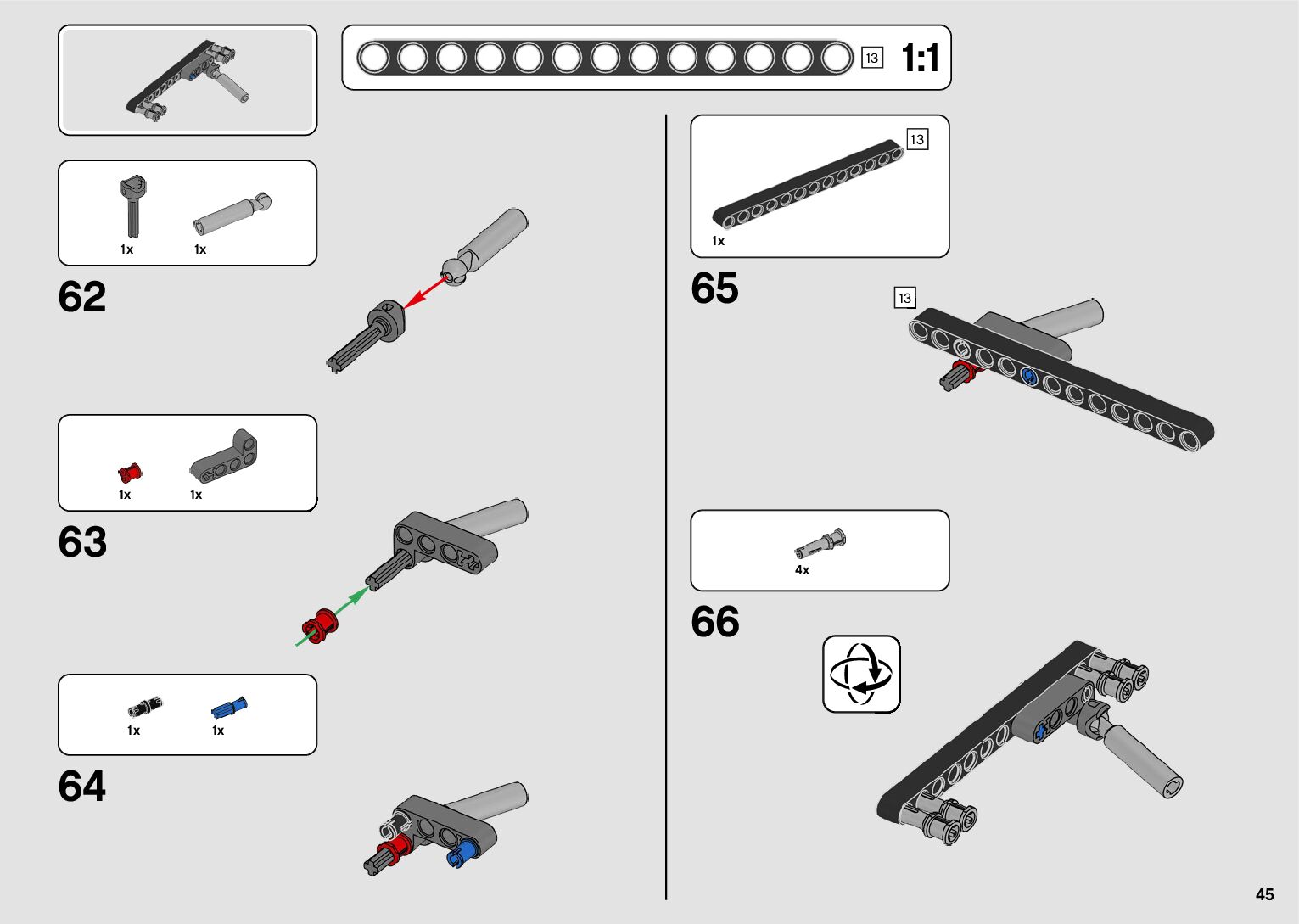 13 1:1

1x 1x

62

1x 1x

63

1x 1x

64

13

1x

65

13

4x

66

45