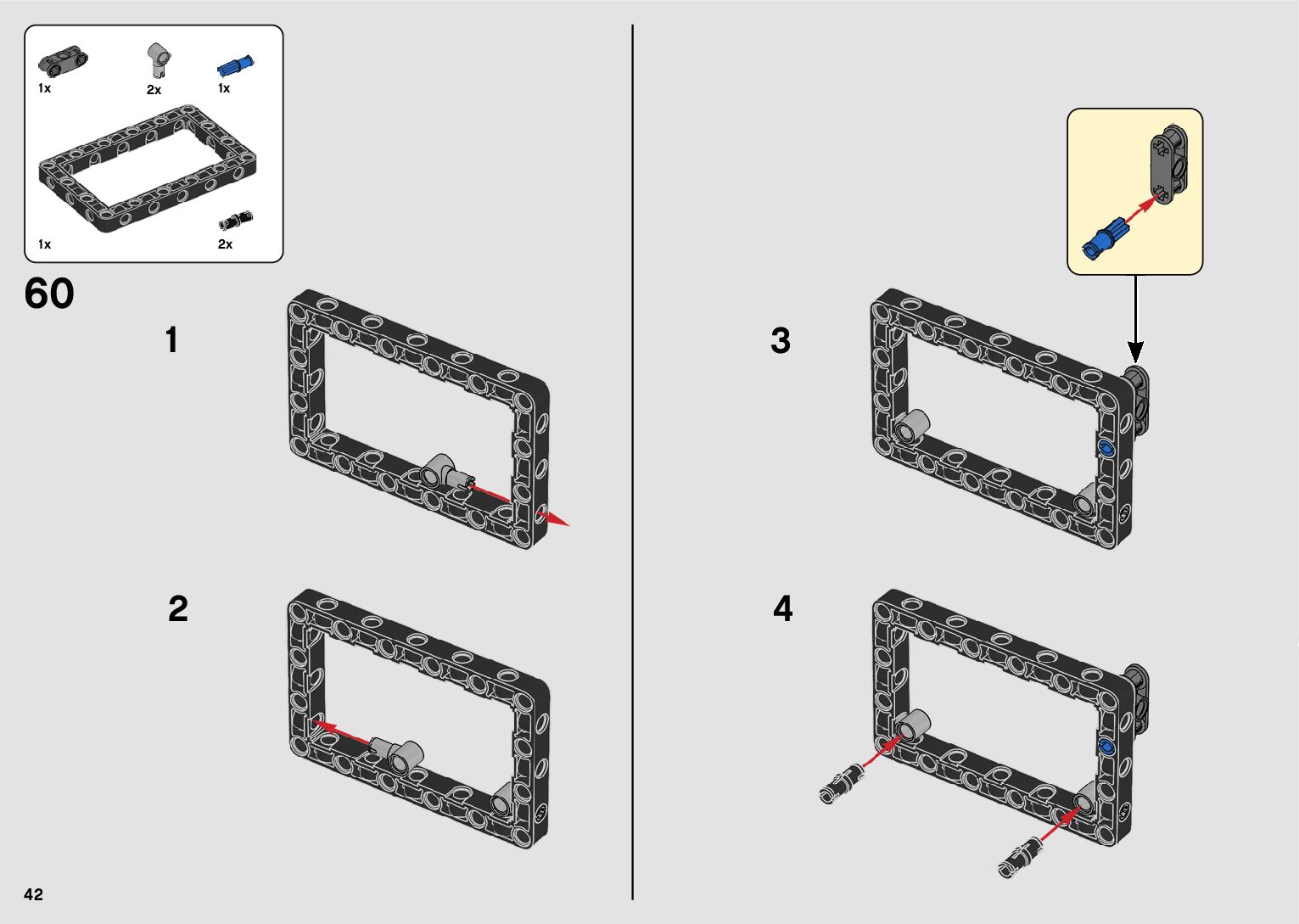 1x
2x
1x
1x
2x

60

1

2

3

4

42