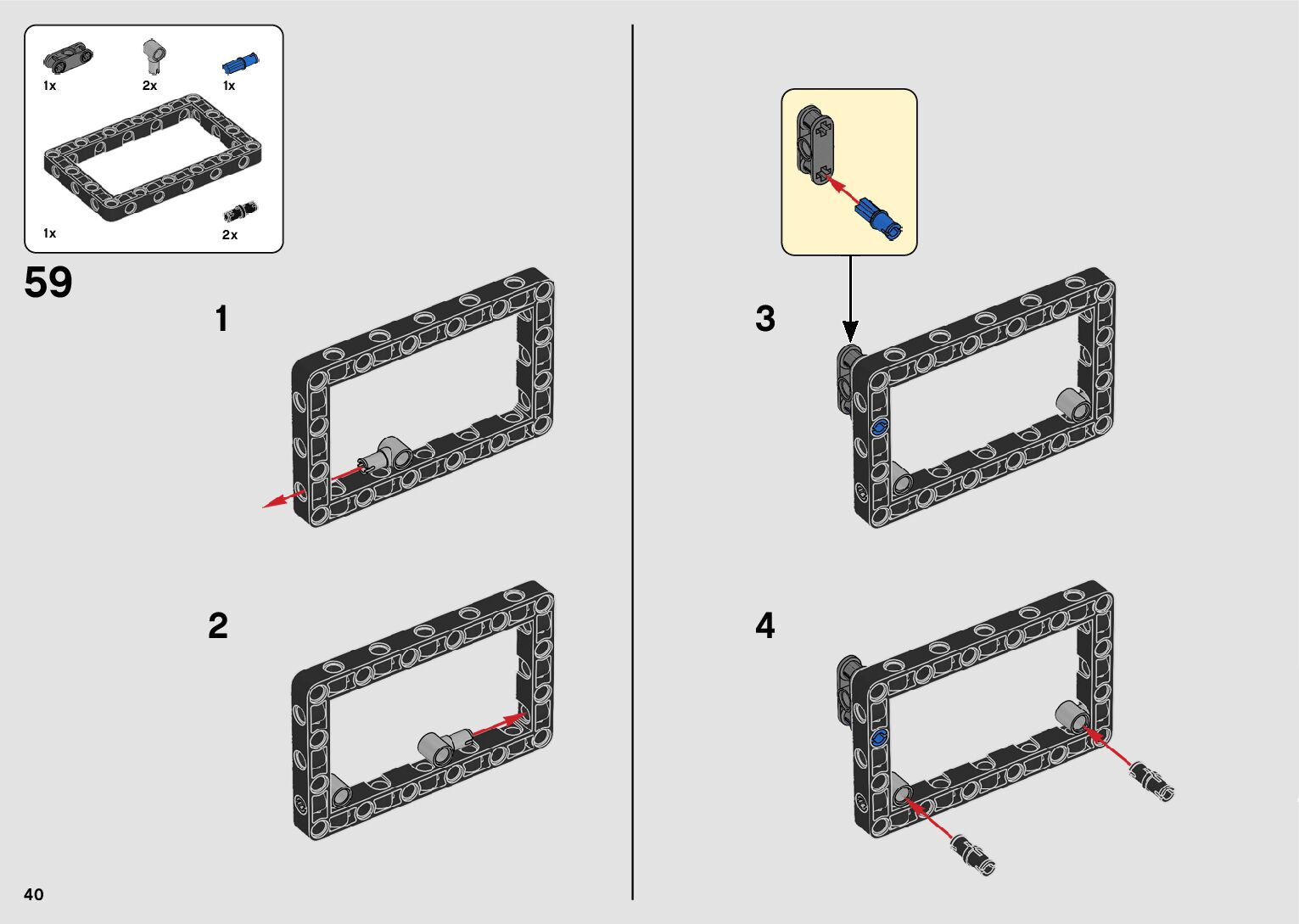 1x
2x
1x
1x
2x

59

1

2

3

4

40