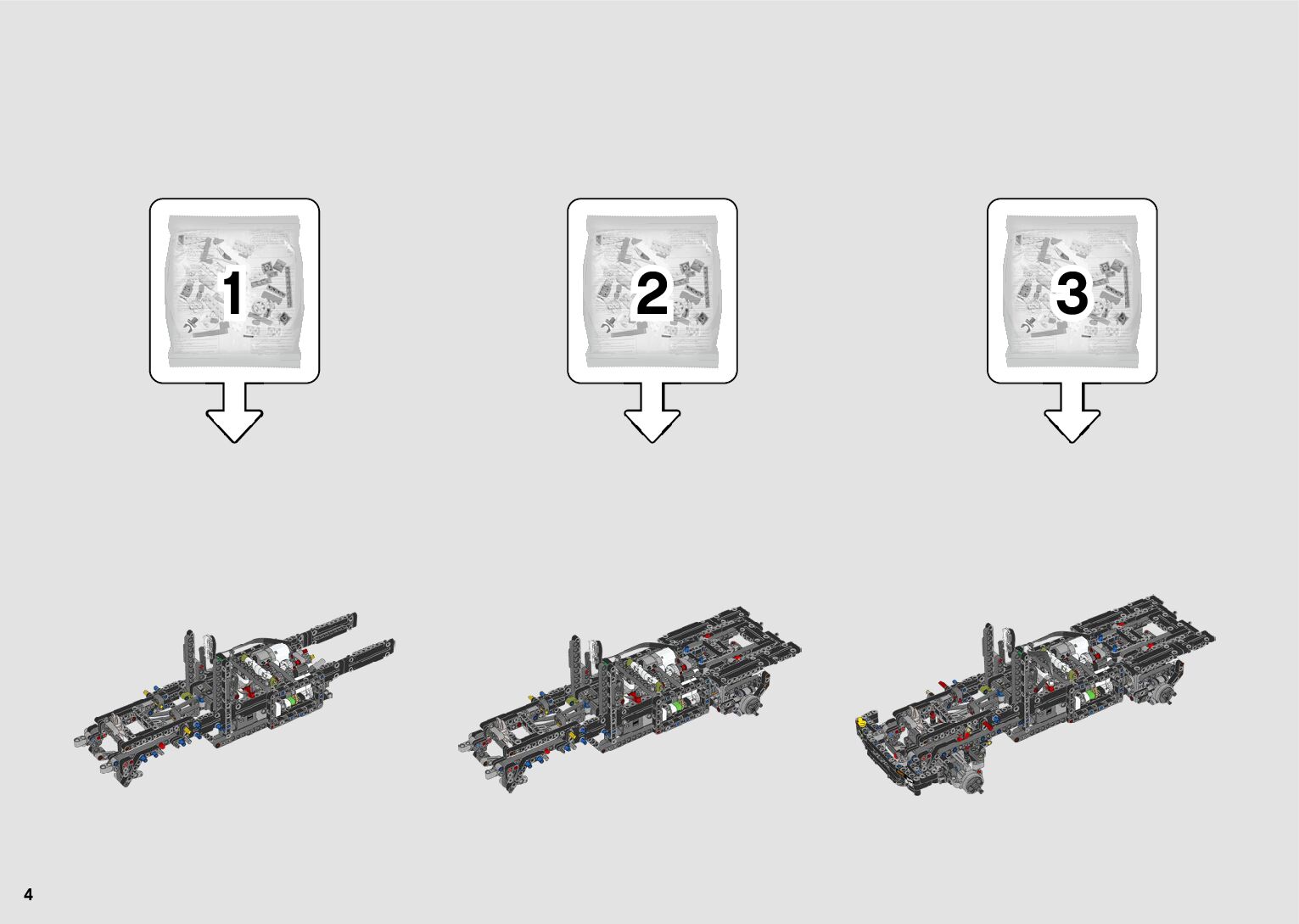 1

2

3

4