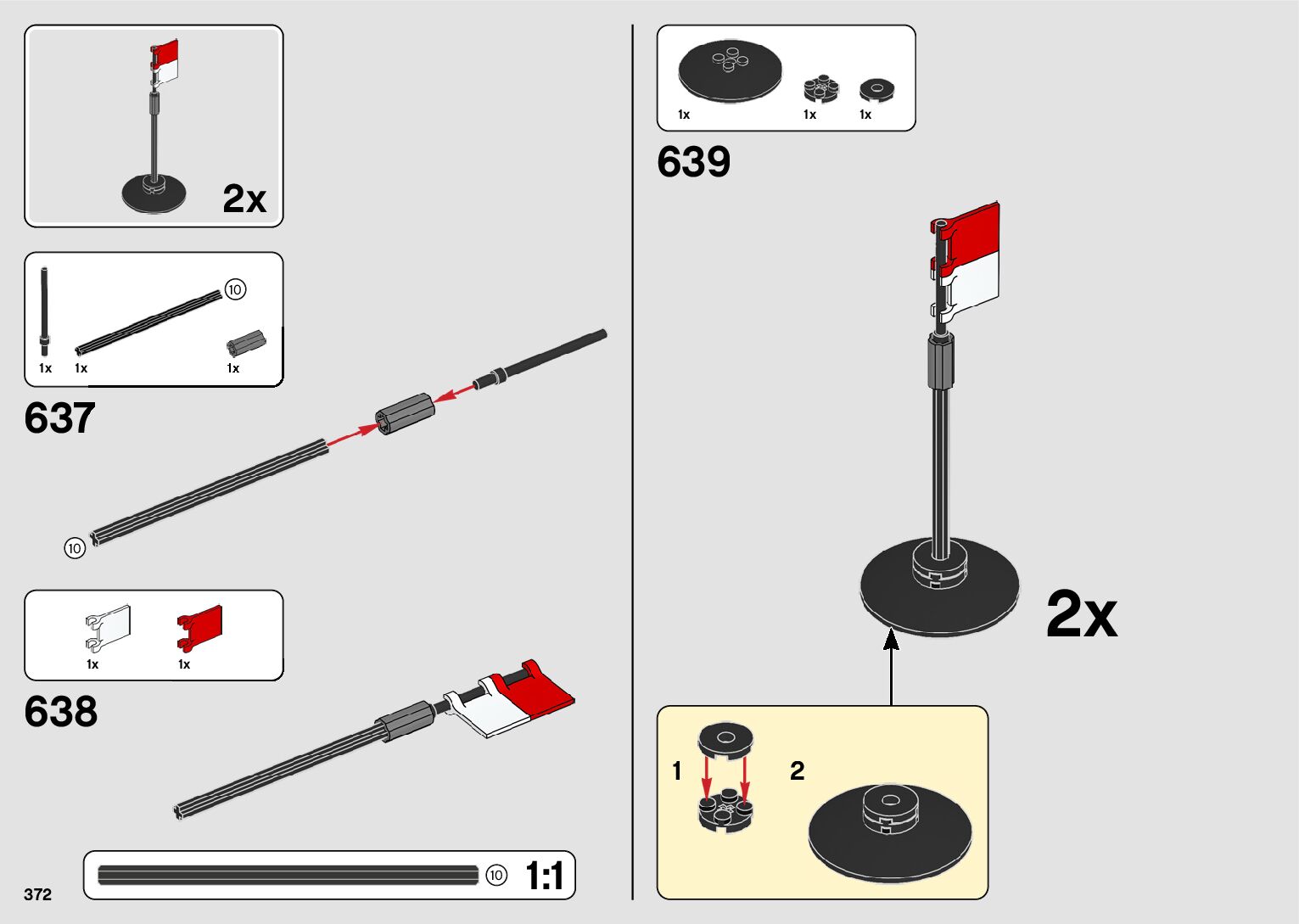 2x

10

1x 1x 1x

637

10

1x 1x

638

10 1:1

372

1x 1x 1x

639

2x

1 2