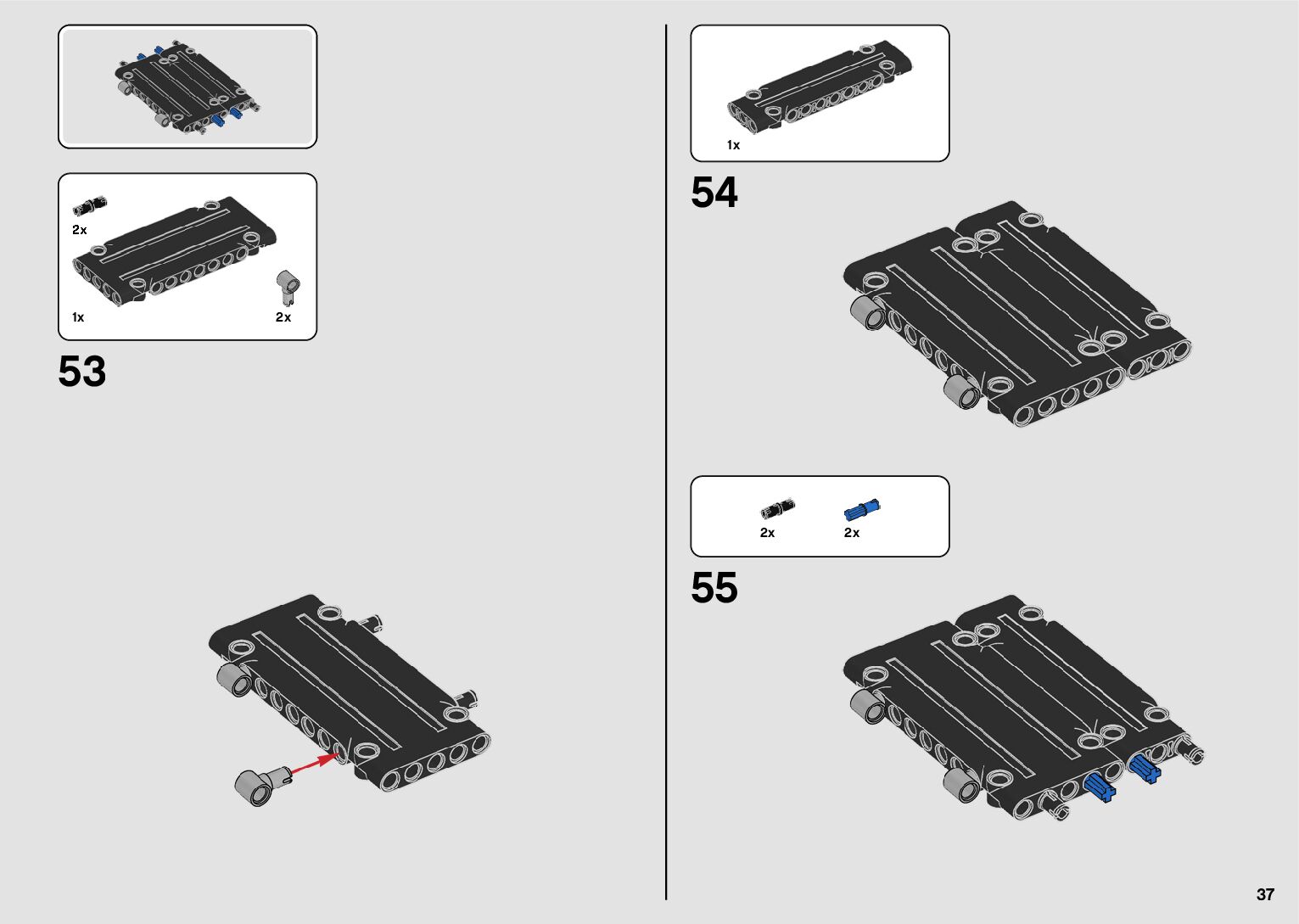 2x

1x

2x

53

1x

54

2x

2x

55

37