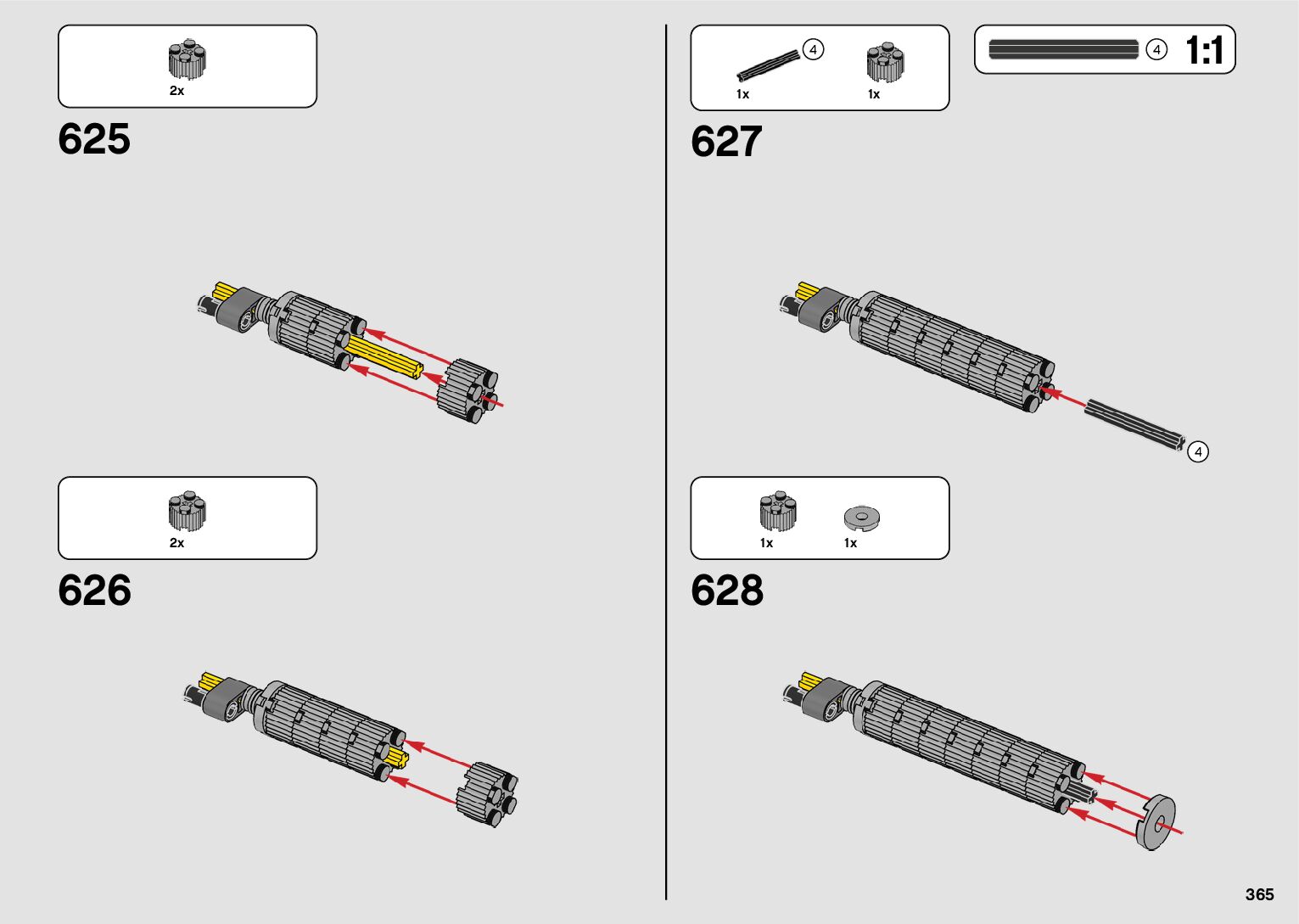 2x

625

2x

626

4
1x
1x

4
1:1

627

4

1x
1x

628

365