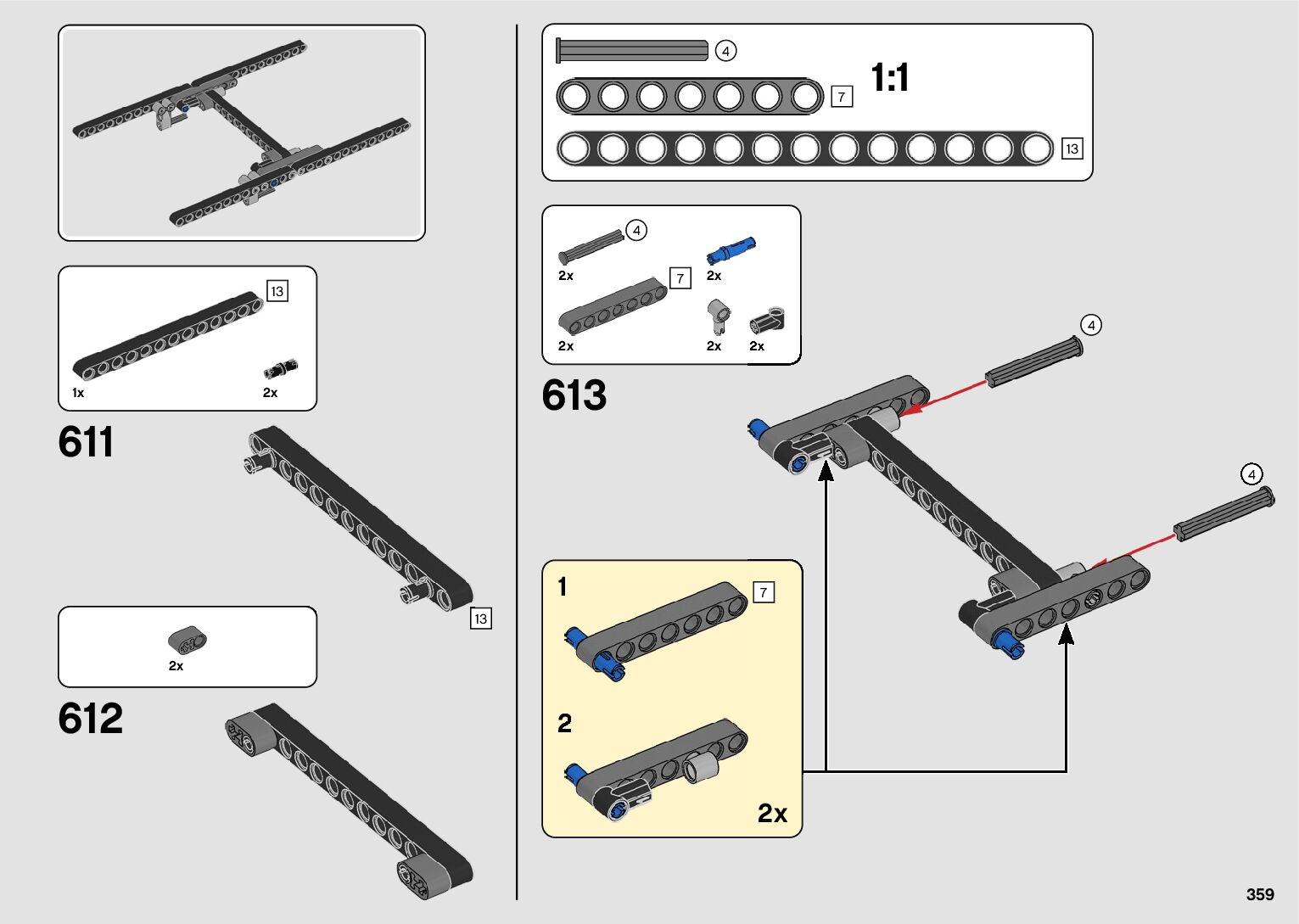 13
1x
2x
611
13
2x
612
4
7
1:1
13
4
2x
2x
7
2x
2x
2x
613
4
4
1
7
2
2x
359