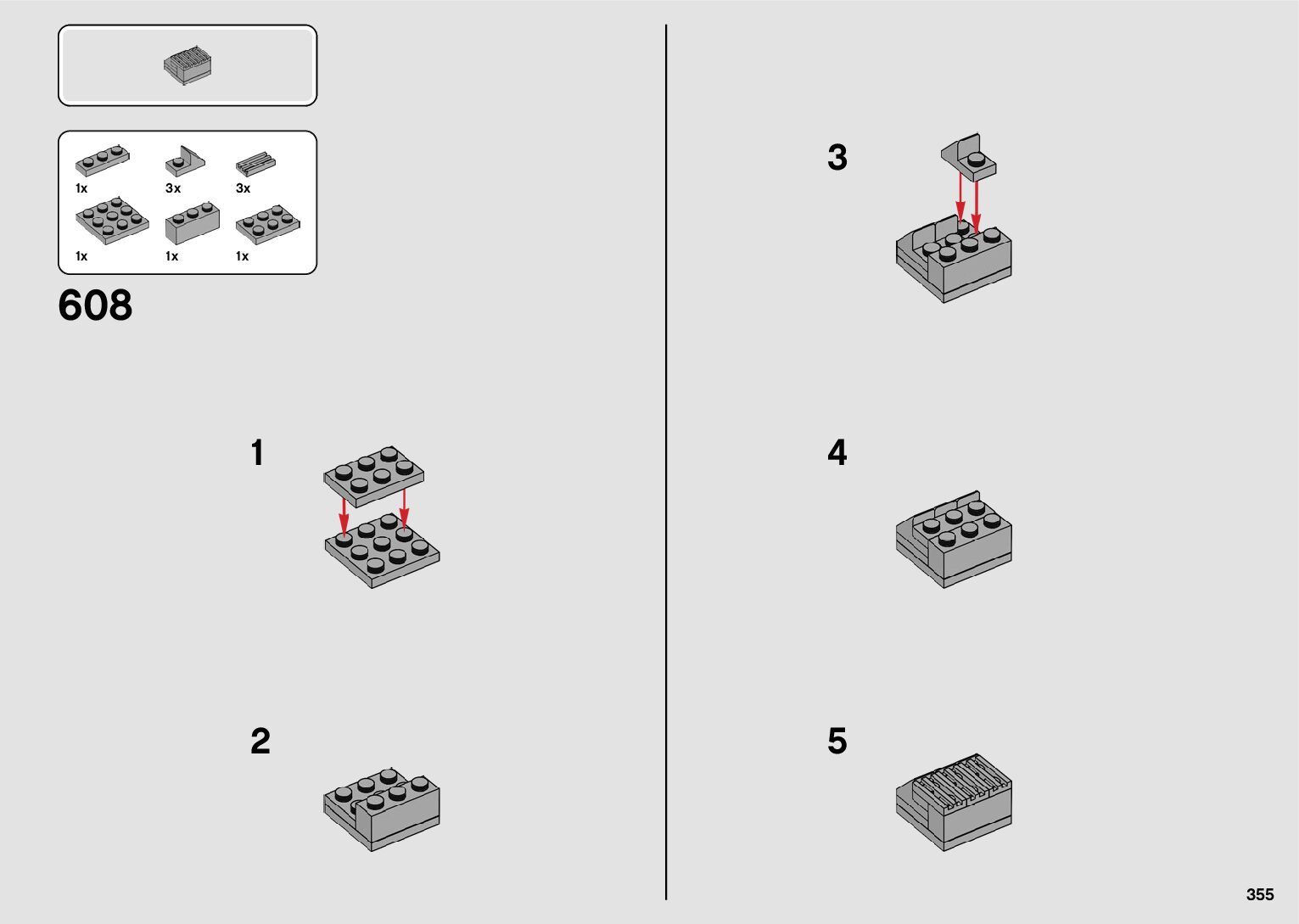 1x
3x
3x
1x
1x
1x

608

1

2

3

4

5

355