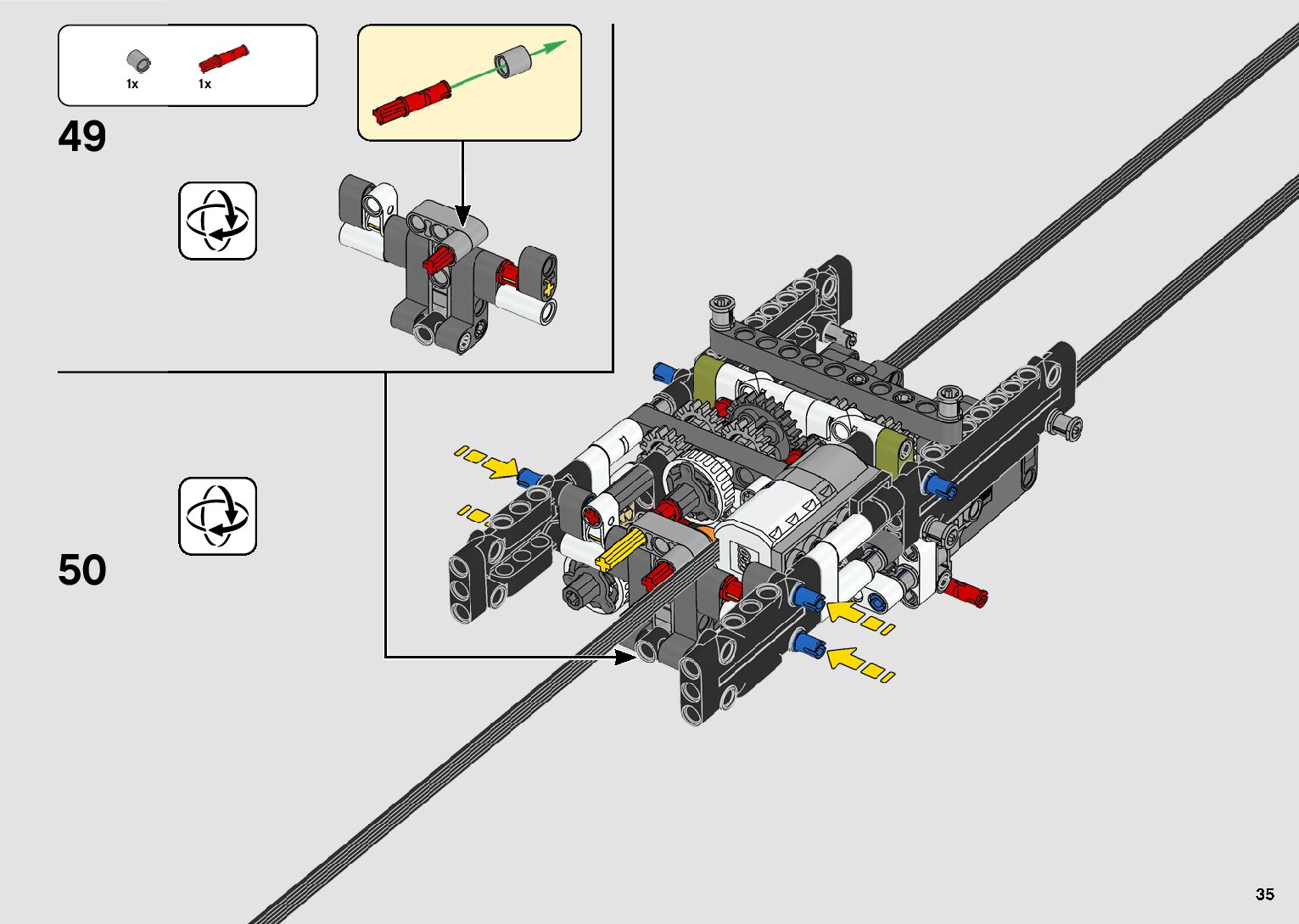 1x 1x

49

50

35