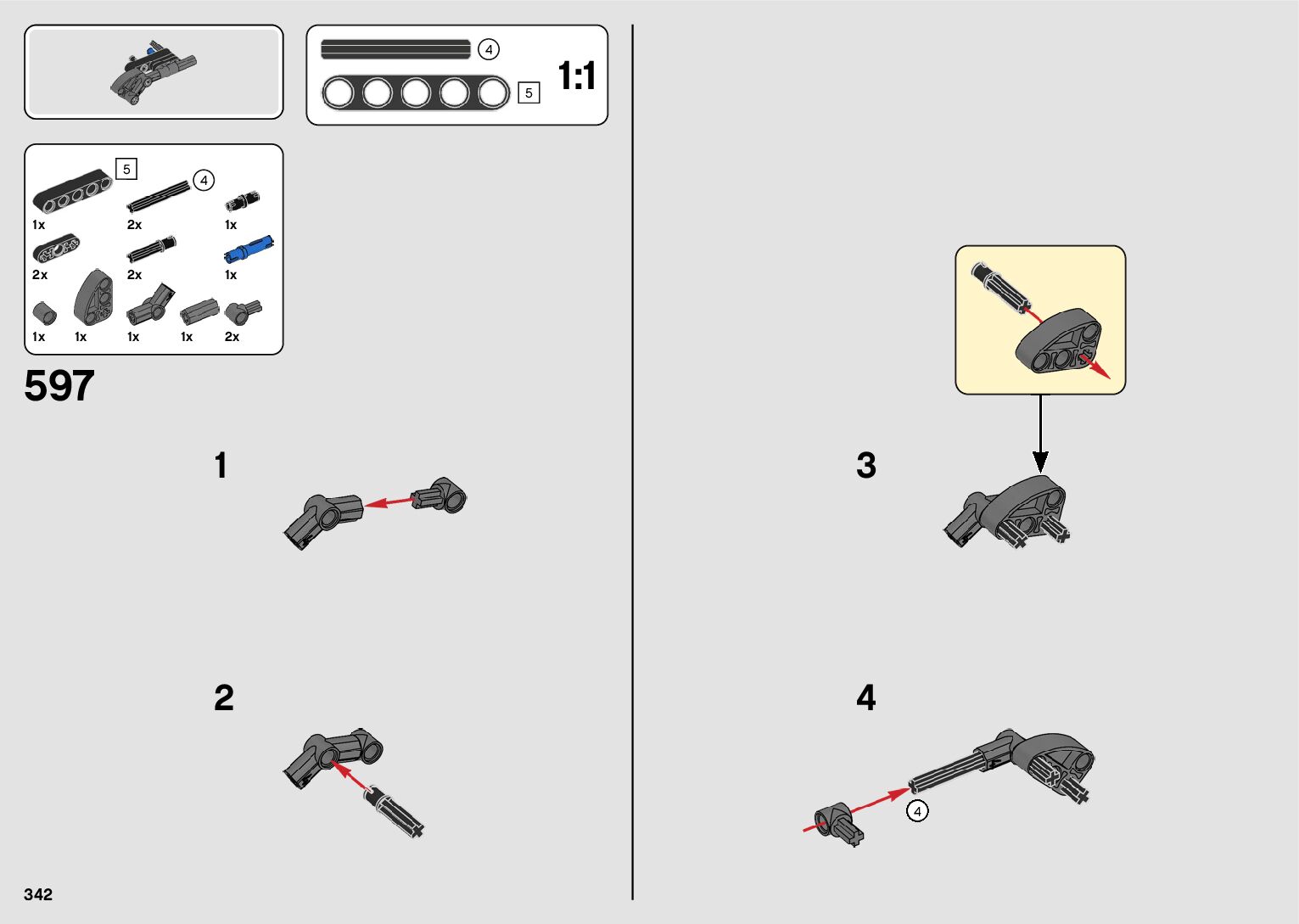 4

5

1:1

5

4

1x

2x

1x

2x

2x

1x

1x

1x

1x

1x

2x

597

1

2

3

4

4

342