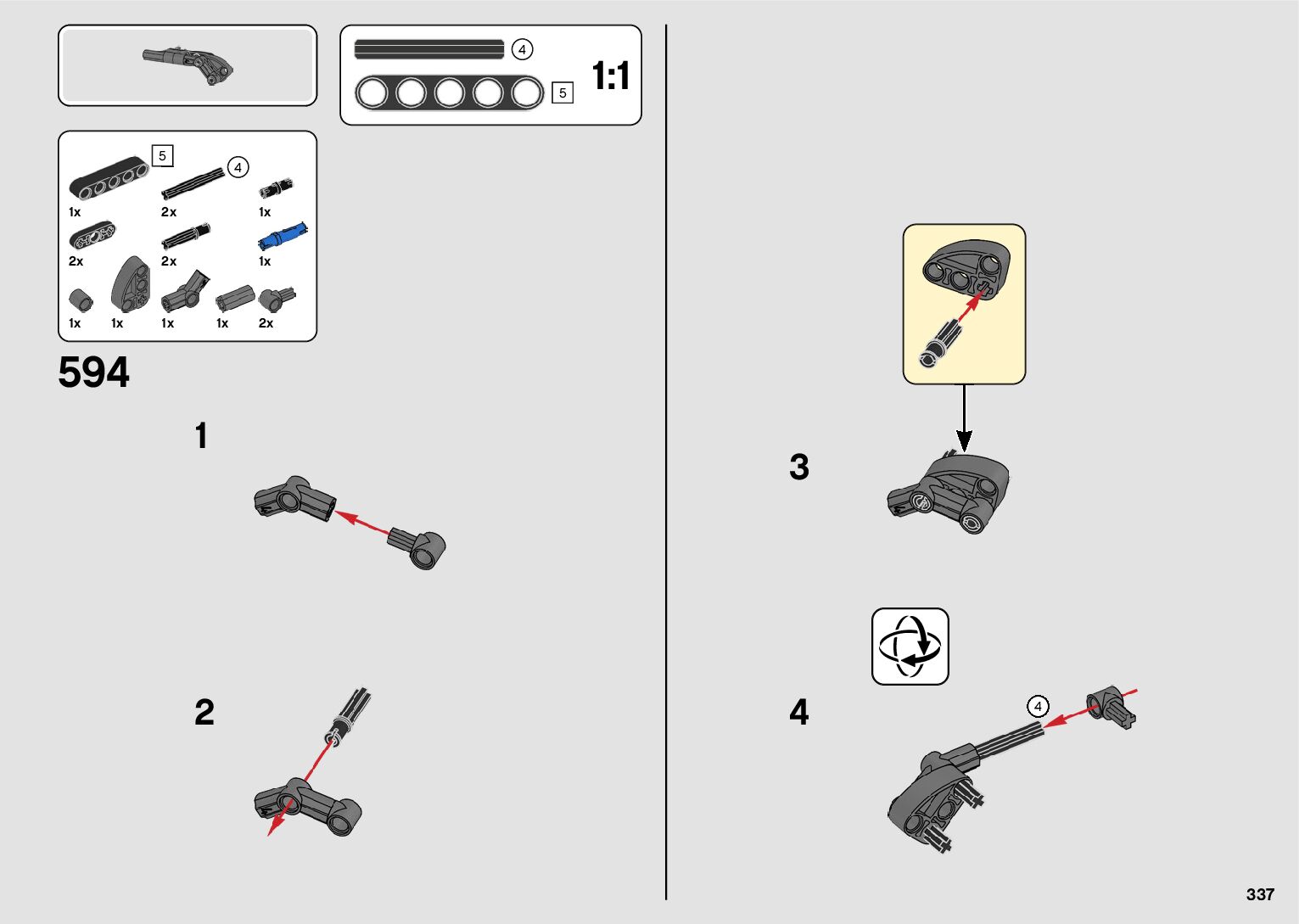 4
5
1:1

5
4
1x
2x
1x
2x
2x
1x
1x
1x
1x
1x
2x

594

1

2

3

4

4

337