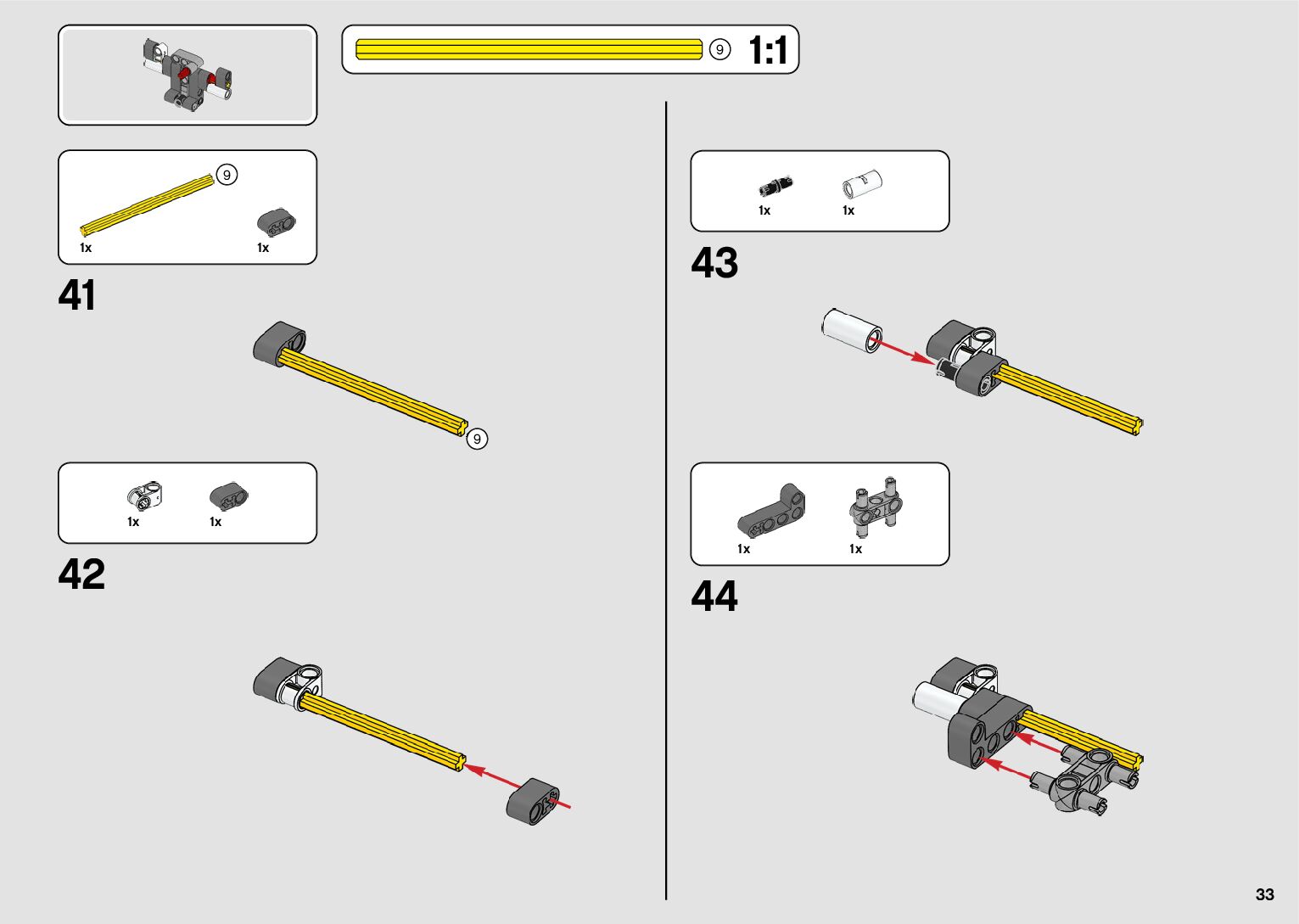 9 1:1

9

1x 1x

41

9

1x 1x

42

1x 1x

43

1x 1x

44

33